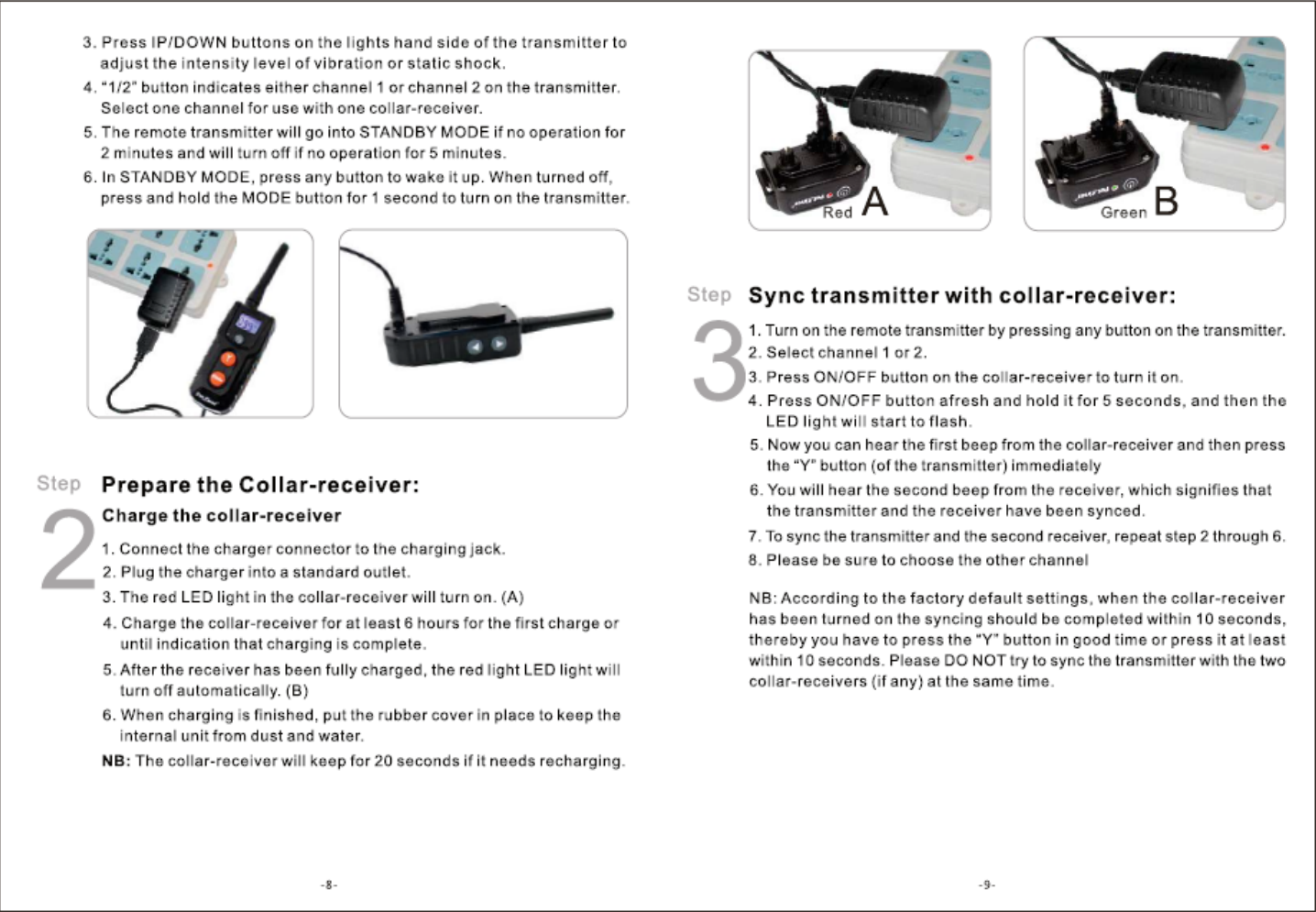 3. Press IP/DOWN buttons on the lights hand side of the transmitter to adjust the intensity level of vibration or static shock.

4. "1/2" button indicates either channel 1 or channel 2 on the transmitter. Select one channel for use with one collar-receiver.

5. The remote transmitter will go into STANDBY MODE if no operation for 2 minutes and will turn off if no operation for 5 minutes.

6. In STANDBY MODE, press any button to wake it up. When turned off, press and hold the MODE button for 1 second to turn on the transmitter.

Step 2 Prepare the Collar-receiver:

Charge the collar-receiver

1. Connect the charger connector to the charging jack.
2. Plug the charger into a standard outlet.
3. The red LED light in the collar-receiver will turn on. (A)
4. Charge the collar-receiver for at least 6 hours for the first charge or until indication that charging is complete.
5. After the receiver has been fully charged, the red light LED light will turn off automatically. (B)
6. When charging is finished, put the rubber cover in place to keep the internal unit from dust and water.

NB: The collar-receiver will keep for 20 seconds if it needs recharging.

-8-

Red A

Green B

Step 3 Sync transmitter with collar-receiver:

1. Turn on the remote transmitter by pressing any button on the transmitter.
2. Select channel 1 or 2.
3. Press ON/OFF button on the collar-receiver to turn it on.
4. Press ON/OFF button afresh and hold it for 5 seconds, and then the LED light will start to flash.
5. Now you can hear the first beep from the collar-receiver and then press the "Y" button (of the transmitter) immediately
6. You will hear the second beep from the receiver, which signifies that the transmitter and the receiver have been synced.
7. To sync the transmitter and the second receiver, repeat step 2 through 6.
8. Please be sure to choose the other channel

NB: According to the factory default settings, when the collar-receiver has been turned on the syncing should be completed within 10 seconds, thereby you have to press the "Y" button in good time or press it at least within 10 seconds. Please DO NOT try to sync the transmitter with the two collar-receivers (if any) at the same time.

-9-