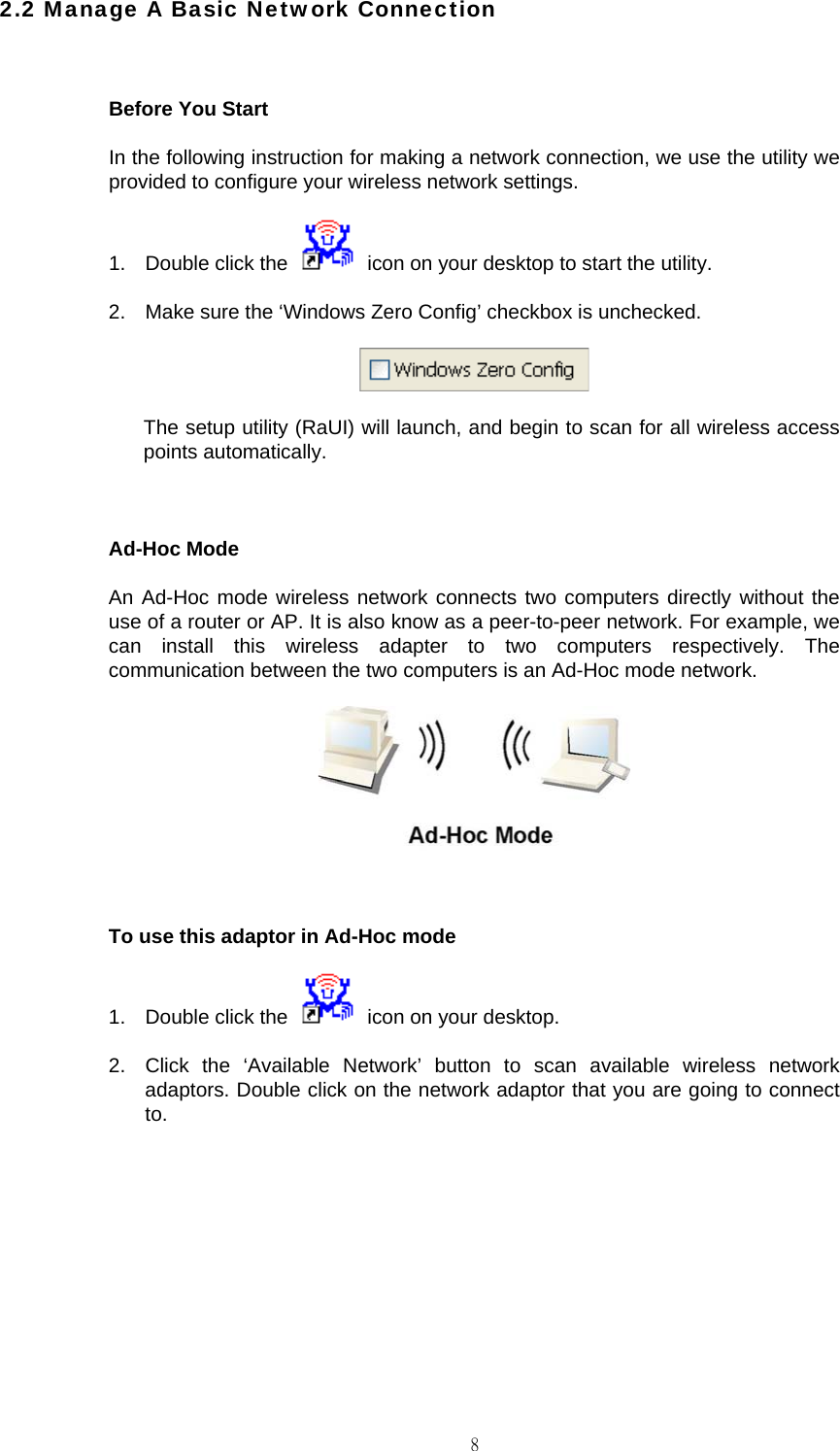 2.2 Manage A Basic Network Connection

Before You Start

In the following instruction for making a network connection, we use the utility we provided to configure your wireless network settings.

1. Double click the icon on your desktop to start the utility.

2. Make sure the ‘Windows Zero Config’ checkbox is unchecked.

Windows Zero Config

The setup utility (RaUI) will launch, and begin to scan for all wireless access points automatically.

Ad-Hoc Mode

An Ad-Hoc mode wireless network connects two computers directly without the use of a router or AP. It is also know as a peer-to-peer network. For example, we can install this wireless adapter to two computers respectively. The communication between the two computers is an Ad-Hoc mode network.

Ad-Hoc Mode

To use this adaptor in Ad-Hoc mode

1. Double click the icon on your desktop.

2. Click the ‘Available Network’ button to scan available wireless network adaptors. Double click on the network adaptor that you are going to connect to.

8