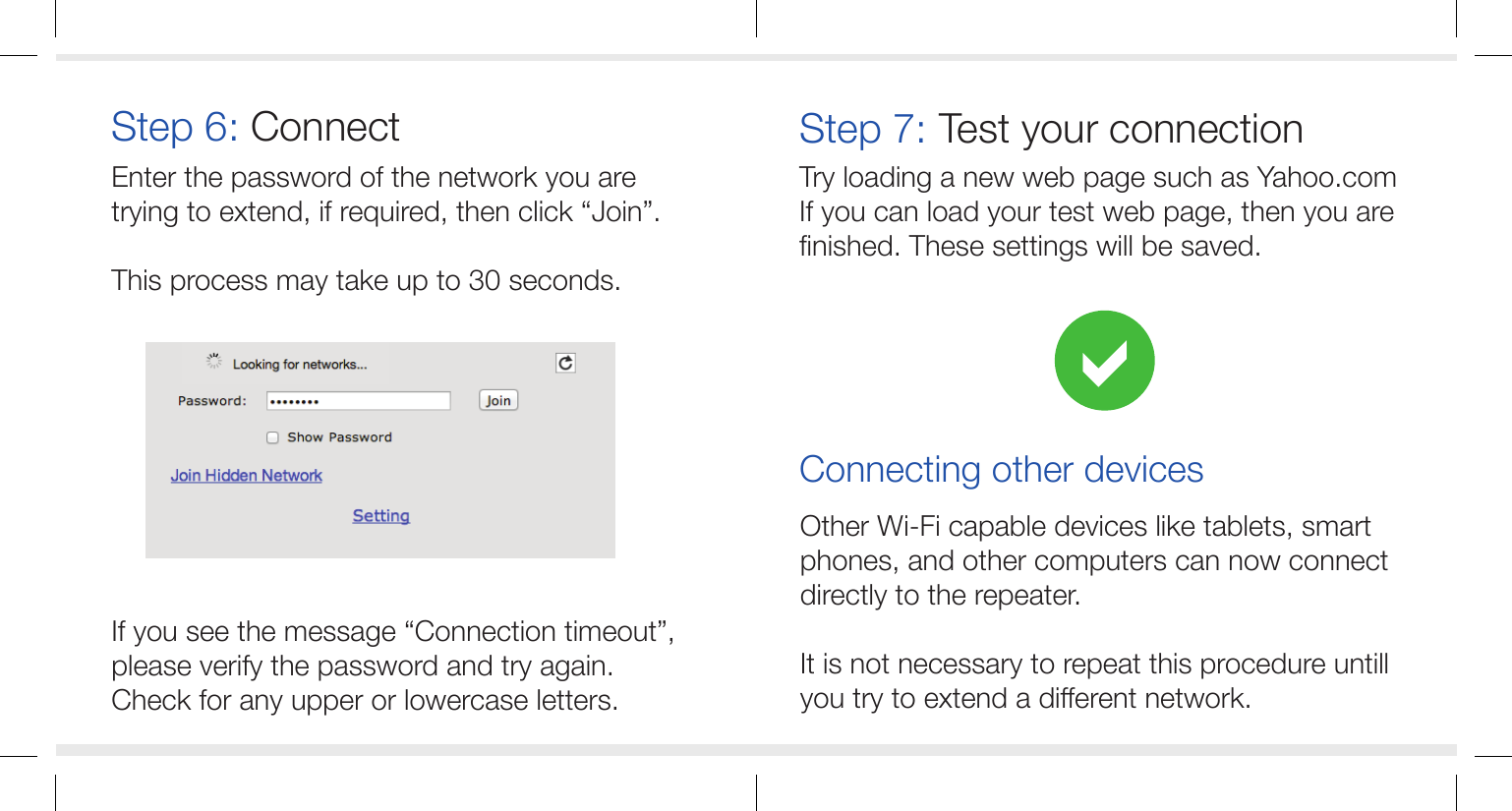 Step 6: Connect

Enter the password of the network you are trying to extend, if required, then click “Join”.

This process may take up to 30 seconds.

Looking for networks...

Password: •••••••• Join

Show Password

Join Hidden Network

Setting

If you see the message “Connection timeout”, please verify the password and try again. Check for any upper or lowercase letters.

Step 7: Test your connection

Try loading a new web page such as Yahoo.com If you can load your test web page, then you are finished. These settings will be saved.

Connecting other devices

Other Wi-Fi capable devices like tablets, smart phones, and other computers can now connect directly to the repeater.

It is not necessary to repeat this procedure untill you try to extend a different network.