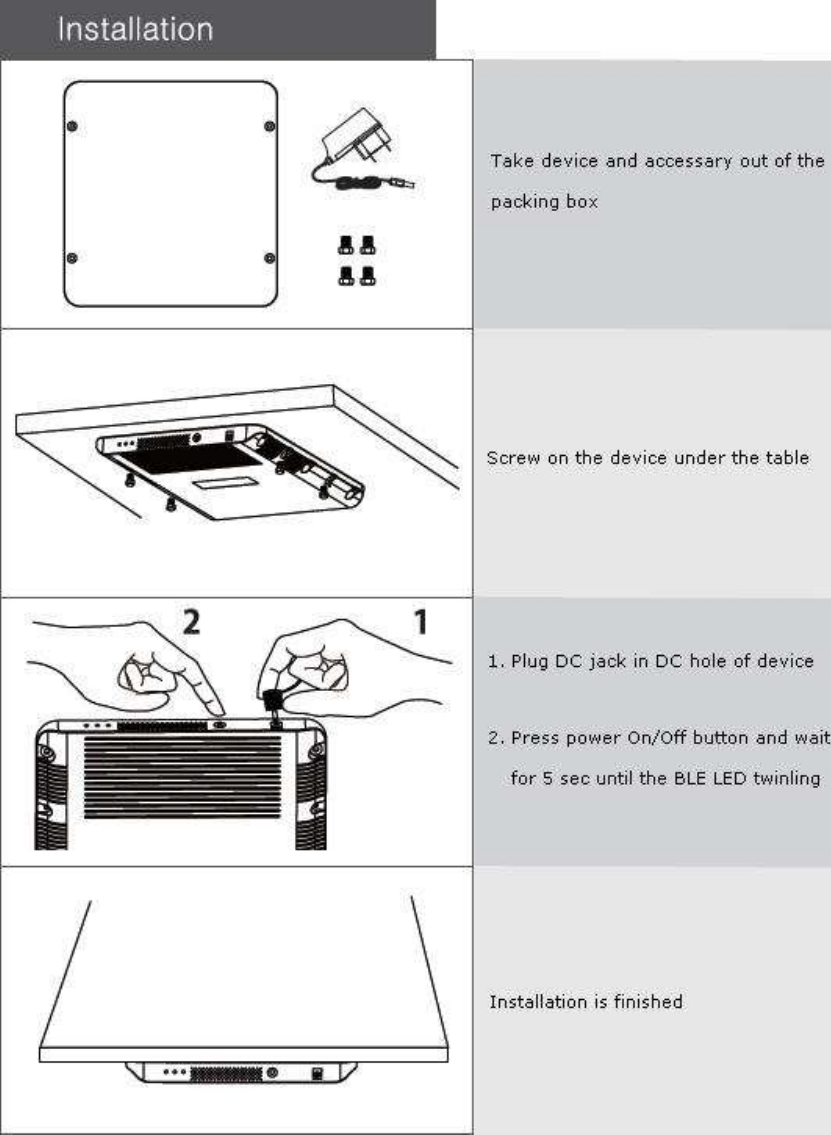 Installation

Take device and accessary out of the packing box

Screw on the device under the table

2

1

1. Plug DC jack in DC hole of device

2. Press power On/Off button and wait for 5 sec until the BLE LED twinling

Installation is finished