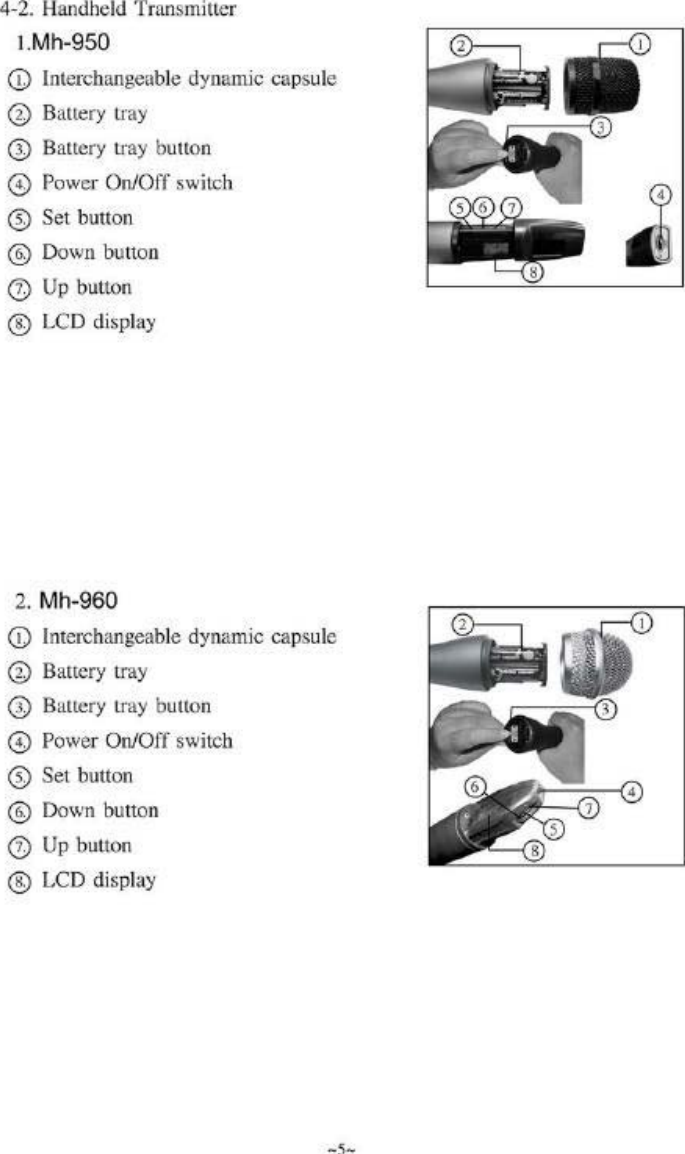 4-2. Handheld Transmitter

1.Mh-950

① Interchangeable dynamic capsule
② Battery tray
③ Battery tray button
④ Power On/Off switch
⑤ Set button
⑥ Down button
⑦ Up button
⑧ LCD display

② ① ③ ⑤ ⑥ ⑦ ④ ⑧

2. Mh-960

① Interchangeable dynamic capsule
② Battery tray
③ Battery tray button
④ Power On/Off switch
⑤ Set button
⑥ Down button
⑦ Up button
⑧ LCD display

② ① ③ ⑥ ④ ⑦ ⑤ ⑧

~5~