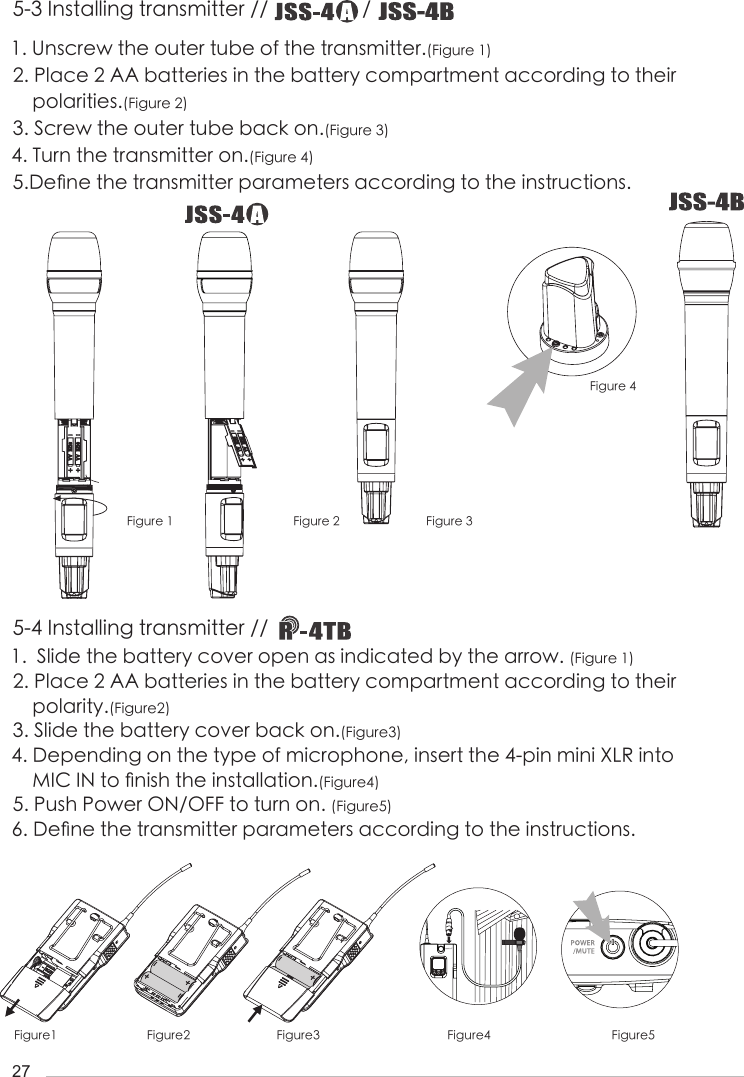 5-3 Installing transmitter // JSS-4A / JSS-4B

1. Unscrew the outer tube of the transmitter.(Figure 1)
2. Place 2 AA batteries in the battery compartment according to their polarities.(Figure 2)
3. Screw the outer tube back on.(Figure 3)
4. Turn the transmitter on.(Figure 4)
5.Define the transmitter parameters according to the instructions.

JSS-4A

JSS-4B

Figure 4

Figure 1 Figure 2 Figure 3

5-4 Installing transmitter // R-4TB
1. Slide the battery cover open as indicated by the arrow. (Figure 1)
2. Place 2 AA batteries in the battery compartment according to their polarity.(Figure2)
3. Slide the battery cover back on.(Figure3)
4. Depending on the type of microphone, insert the 4-pin mini XLR into MIC IN to finish the installation.(Figure4)
5. Push Power ON/OFF to turn on. (Figure5)
6. Define the transmitter parameters according to the instructions.

POWER /MUTE

Figure1 Figure2 Figure3 Figure4 Figure5

27