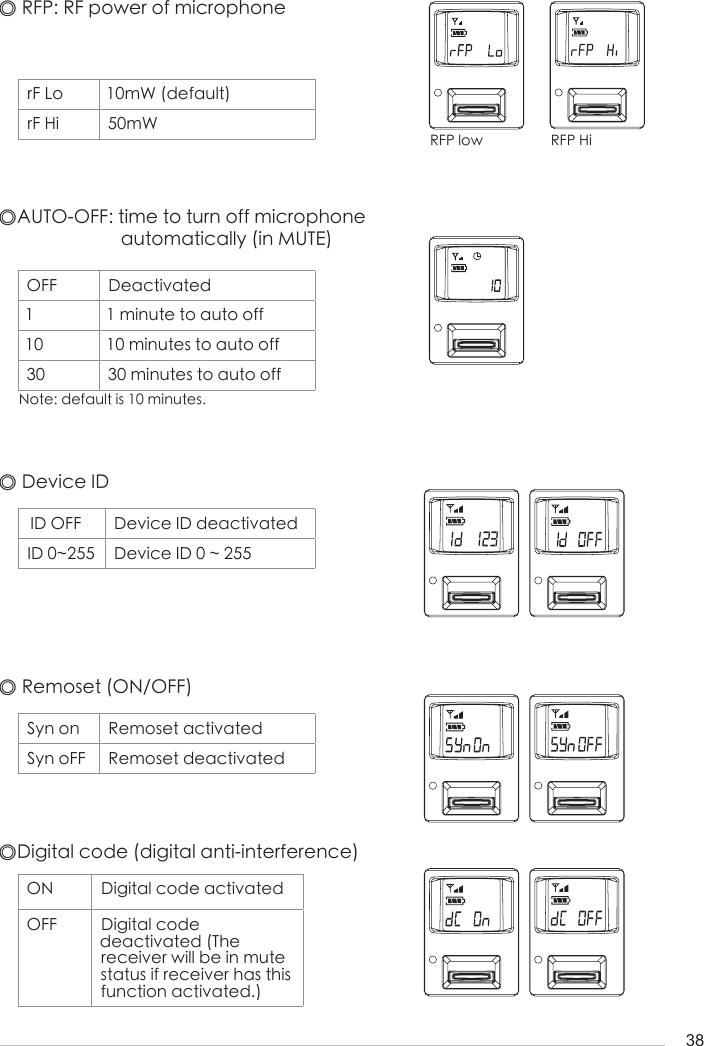 ◎ RFP: RF power of microphone

| rF Lo | 10mW (default) |
|---|---|
| rF Hi | 50mW |

rFP Lo

rFP Hi

RFP low

RFP Hi

◎AUTO-OFF: time to turn off microphone automatically (in MUTE)

| OFF | Deactivated |
|---|---|
| 1 | 1 minute to auto off |
| 10 | 10 minutes to auto off |
| 30 | 30 minutes to auto off |

Note: default is 10 minutes.

10

◎ Device ID

| ID OFF | Device ID deactivated |
|---|---|
| ID 0~255 | Device ID 0 ~ 255 |

Id 123

Id OFF

◎ Remoset (ON/OFF)

| Syn on | Remoset activated |
|---|---|
| Syn oFF | Remoset deactivated |

SYn On

SYn OFF

◎Digital code (digital anti-interference)

| ON | Digital code activated |
|---|---|
| OFF | Digital code deactivated (The receiver will be in mute status if receiver has this function activated.) |

dC On

dC OFF

38