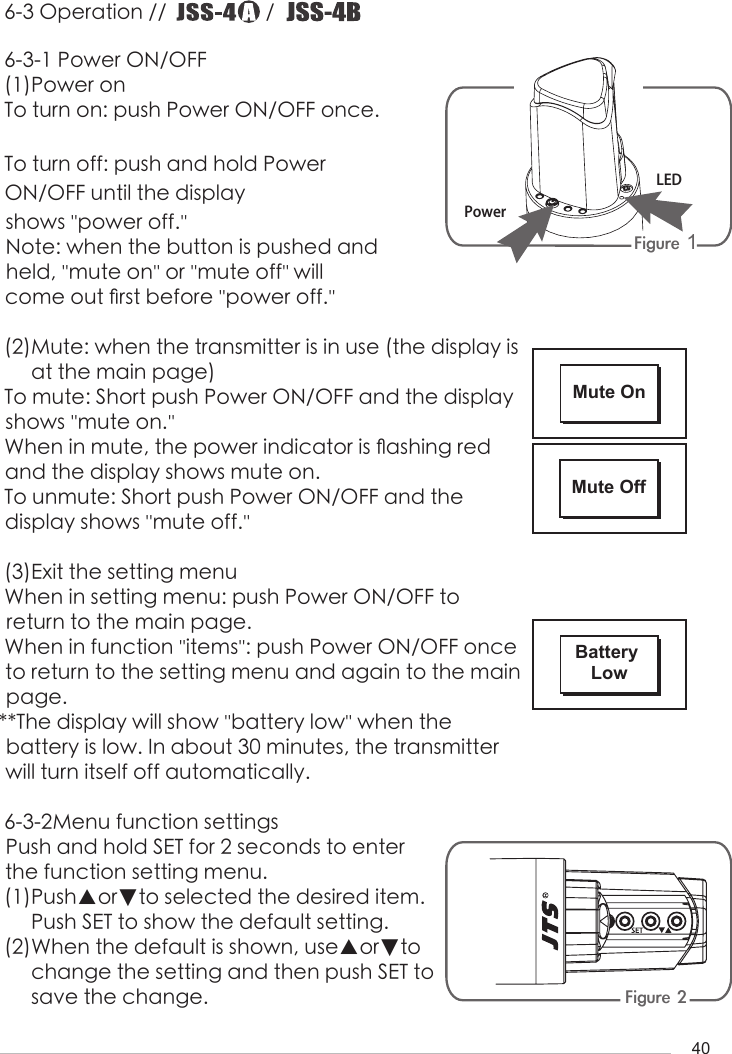 6-3 Operation // JSS-4A / JSS-4B

6-3-1 Power ON/OFF
(1)Power on
To turn on: push Power ON/OFF once.

To turn off: push and hold Power ON/OFF until the display shows "power off."
Note: when the button is pushed and held, "mute on" or "mute off" will come out first before "power off."

LED
Power
Figure 1

(2)Mute: when the transmitter is in use (the display is at the main page)
To mute: Short push Power ON/OFF and the display shows "mute on."
When in mute, the power indicator is flashing red and the display shows mute on.
To unmute: Short push Power ON/OFF and the display shows "mute off."

Mute On

Mute Off

(3)Exit the setting menu
When in setting menu: push Power ON/OFF to return to the main page.
When in function "items": push Power ON/OFF once to return to the setting menu and again to the main page.
**The display will show "battery low" when the battery is low. In about 30 minutes, the transmitter will turn itself off automatically.

Battery Low

6-3-2Menu function settings
Push and hold SET for 2 seconds to enter the function setting menu.
(1)Push▲or▼to selected the desired item. Push SET to show the default setting.
(2)When the default is shown, use▲or▼to change the setting and then push SET to save the change.

JTS®
SET ▼▲
Figure 2

40