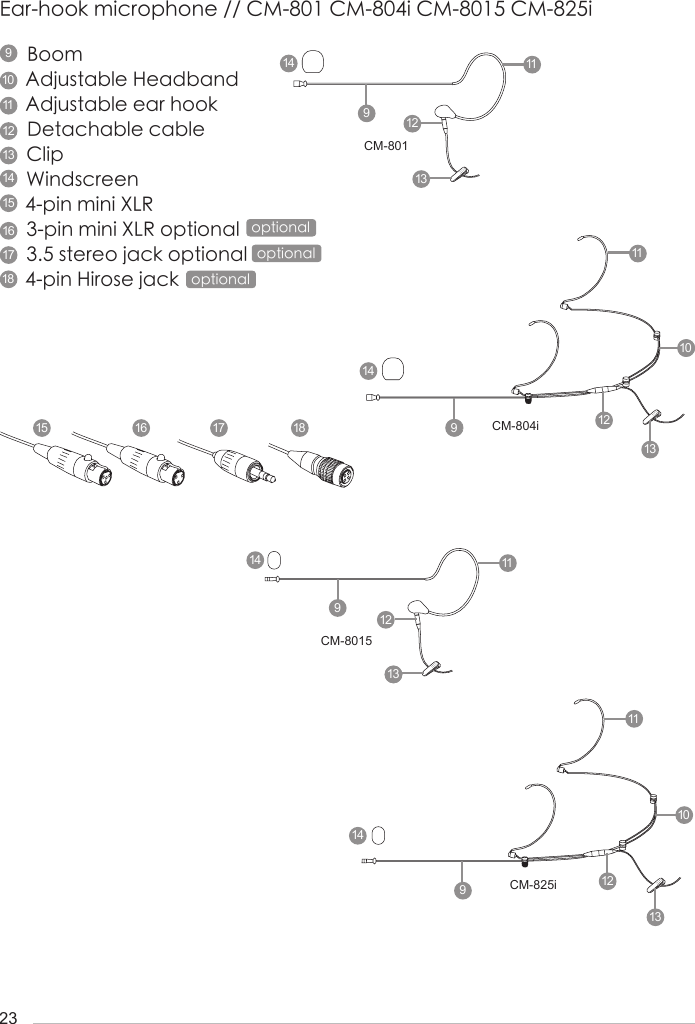 Ear-hook microphone // CM-801 CM-804i CM-8015 CM-825i

9 Boom
10 Adjustable Headband
11 Adjustable ear hook
12 Detachable cable
13 Clip
14 Windscreen
15 4-pin mini XLR
16 3-pin mini XLR optional optional
17 3.5 stereo jack optional optional
18 4-pin Hirose jack optional

14 11 9 12 CM-801 13

11 10 14 9 CM-804i 12 13

15 16 17 18

14 11 9 12 CM-8015 13

11 10 14 9 CM-825i 12 13

23