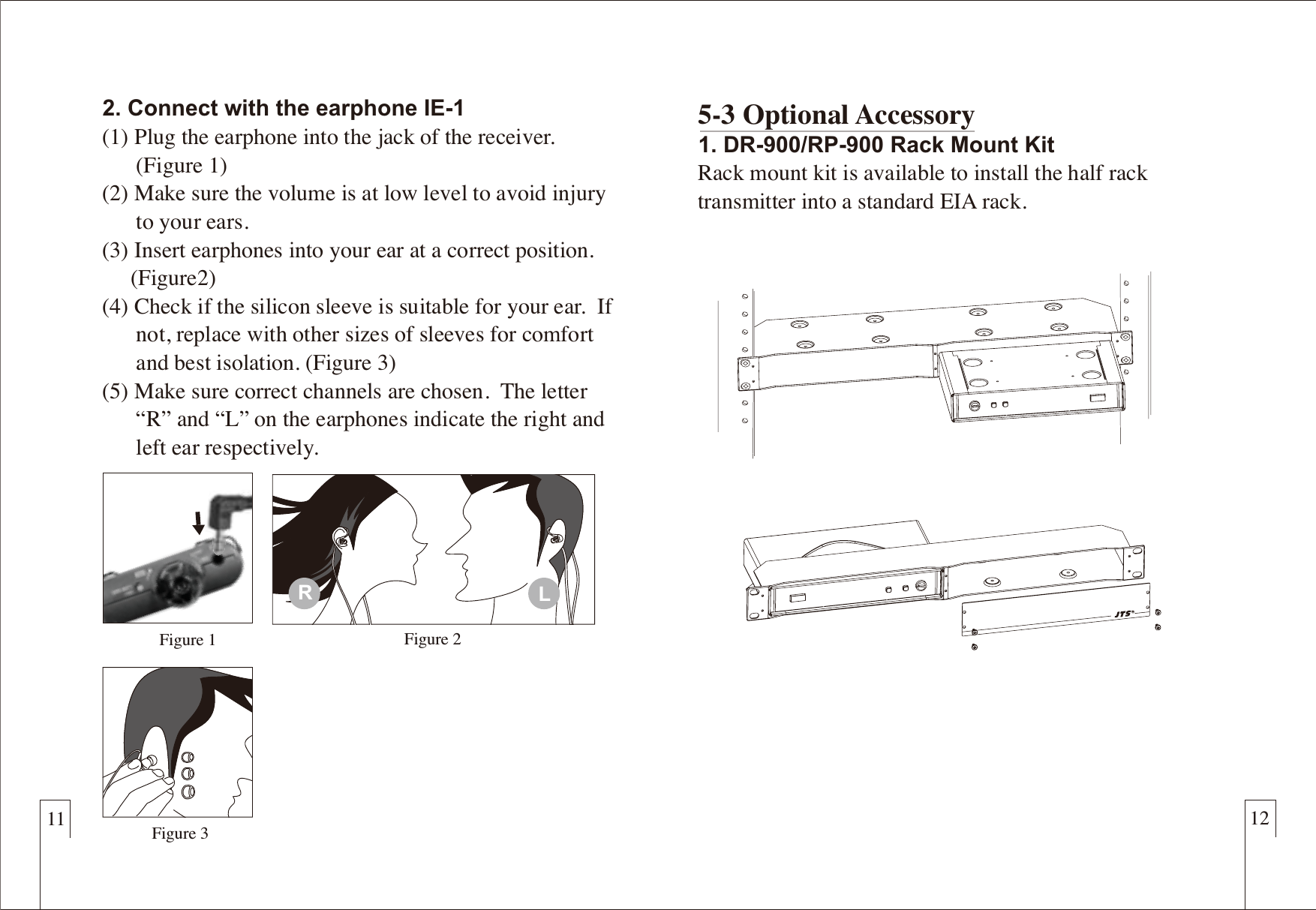 2. Connect with the earphone IE-1

(1) Plug the earphone into the jack of the receiver. (Figure 1)

(2) Make sure the volume is at low level to avoid injury to your ears.

(3) Insert earphones into your ear at a correct position. (Figure2)

(4) Check if the silicon sleeve is suitable for your ear. If not, replace with other sizes of sleeves for comfort and best isolation. (Figure 3)

(5) Make sure correct channels are chosen. The letter “R” and “L” on the earphones indicate the right and left ear respectively.

Figure 1

R

L

Figure 2

Figure 3

11

5-3 Optional Accessory

1. DR-900/RP-900 Rack Mount Kit

Rack mount kit is available to install the half rack transmitter into a standard EIA rack.

JTS

12