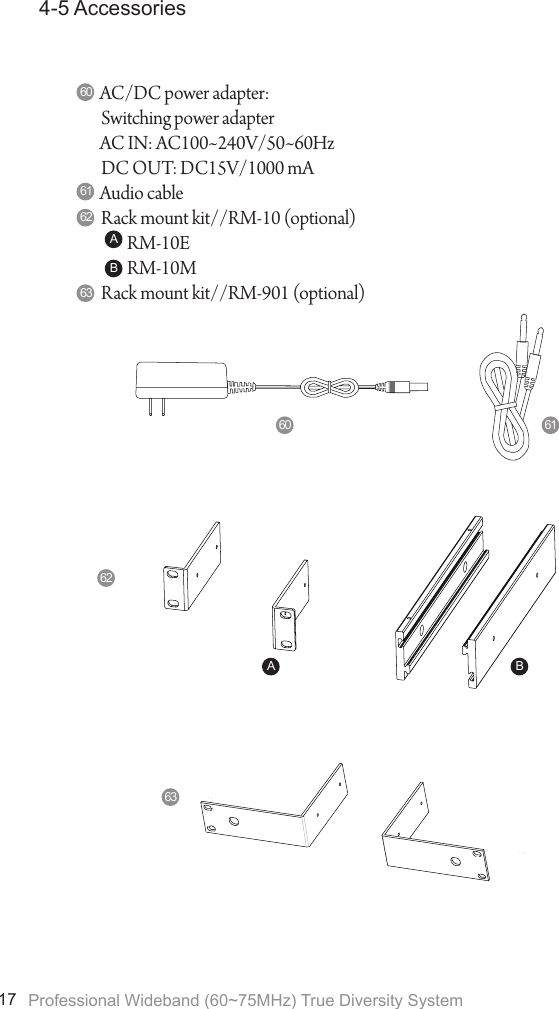 4-5 Accessories

60 AC/DC power adapter:
Switching power adapter
AC IN: AC100~240V/50~60Hz
DC OUT: DC15V/1000 mA
61 Audio cable
62 Rack mount kit//RM-10 (optional)
A RM-10E
B RM-10M
63 Rack mount kit//RM-901 (optional)

60

61

62

A

B

63

17 Professional Wideband (60~75MHz) True Diversity System