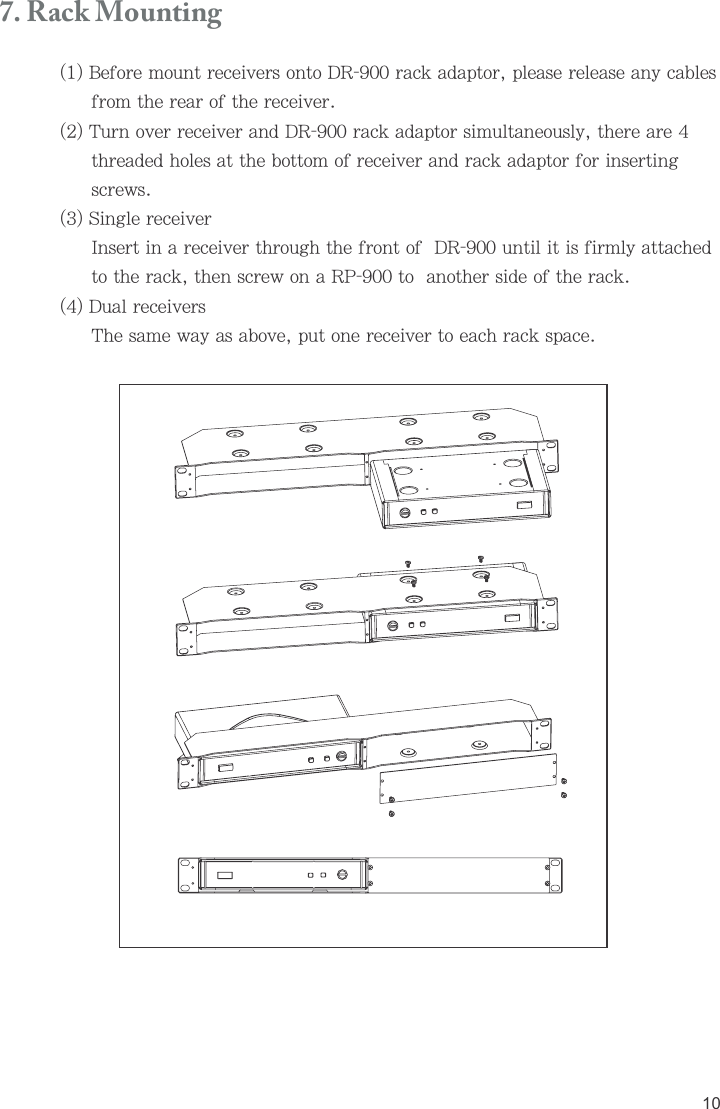 7. Rack Mounting

(1) Before mount receivers onto DR-900 rack adaptor, please release any cables from the rear of the receiver.

(2) Turn over receiver and DR-900 rack adaptor simultaneously, there are 4 threaded holes at the bottom of receiver and rack adaptor for inserting screws.

(3) Single receiver
Insert in a receiver through the front of  DR-900 until it is firmly attached to the rack, then screw on a RP-900 to  another side of the rack.

(4) Dual receivers
The same way as above, put one receiver to each rack space.

10