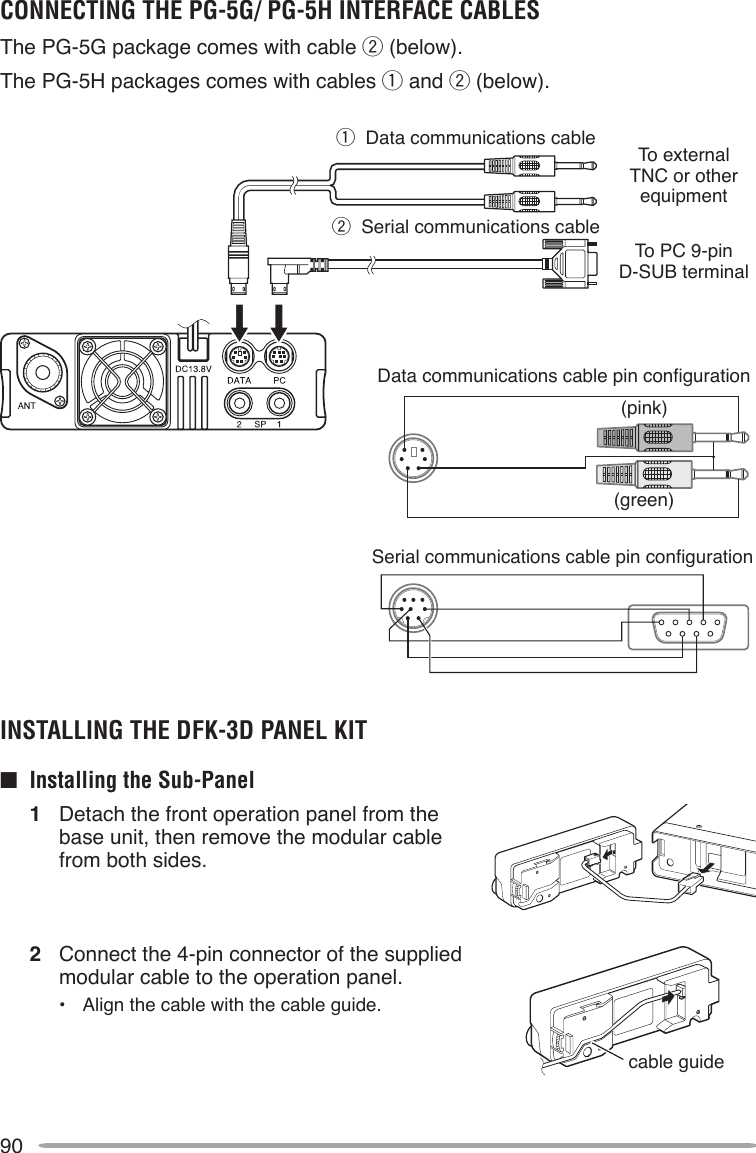 CONNECTING THE PG-5G/ PG-5H INTERFACE CABLES

The PG-5G package comes with cable ② (below).

The PG-5H packages comes with cables ① and ② (below).

① Data communications cable

To external TNC or other equipment

② Serial communications cable

To PC 9-pin D-SUB terminal

ANT

DC13.8V

DATA

PC

2 SP 1

Data communications cable pin configuration

(pink)

(green)

Serial communications cable pin configuration

INSTALLING THE DFK-3D PANEL KIT

■ Installing the Sub-Panel

1 Detach the front operation panel from the base unit, then remove the modular cable from both sides.

2 Connect the 4-pin connector of the supplied modular cable to the operation panel.

• Align the cable with the cable guide.

cable guide

90