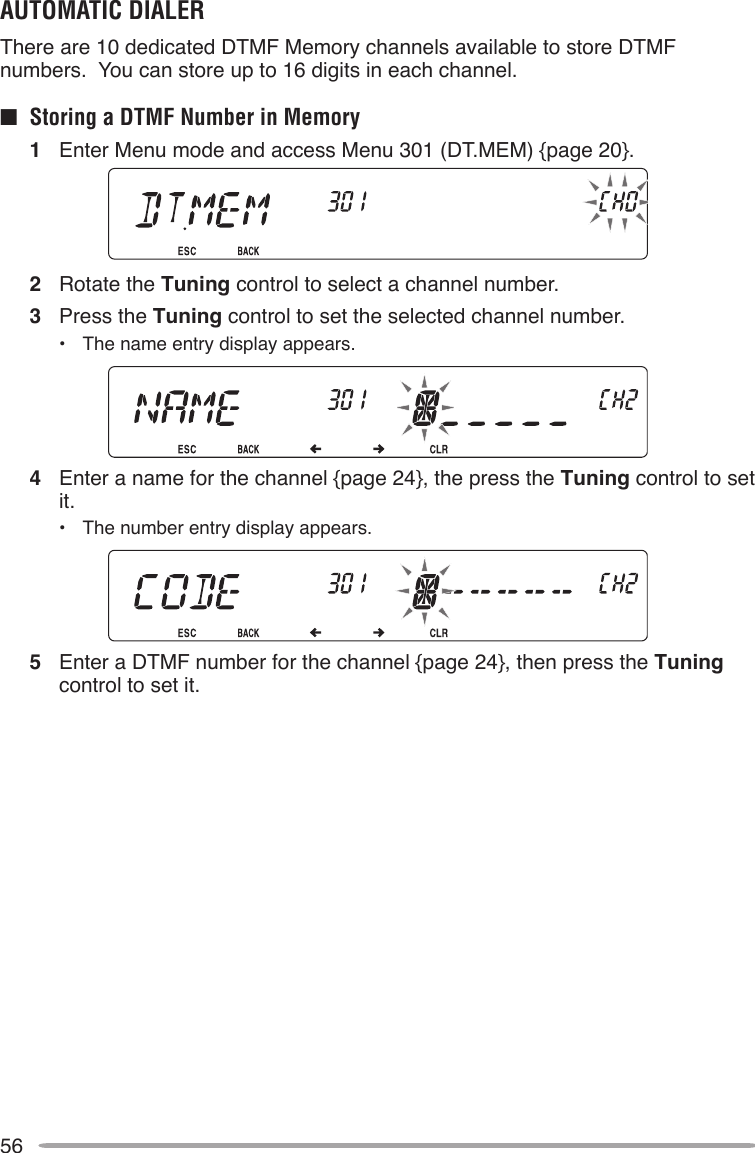 AUTOMATIC DIALER

There are 10 dedicated DTMF Memory channels available to store DTMF numbers. You can store up to 16 digits in each channel.

■ Storing a DTMF Number in Memory

1 Enter Menu mode and access Menu 301 (DT.MEM) {page 20}.

DT.MEM 301 CH0
ESC BACK

2 Rotate the Tuning control to select a channel number.

3 Press the Tuning control to set the selected channel number.

• The name entry display appears.

NAME 301 CH2
ESC BACK ← → CLR

4 Enter a name for the channel {page 24}, the press the Tuning control to set it.

• The number entry display appears.

CODE 301 CH2
ESC BACK ← → CLR

5 Enter a DTMF number for the channel {page 24}, then press the Tuning control to set it.

56