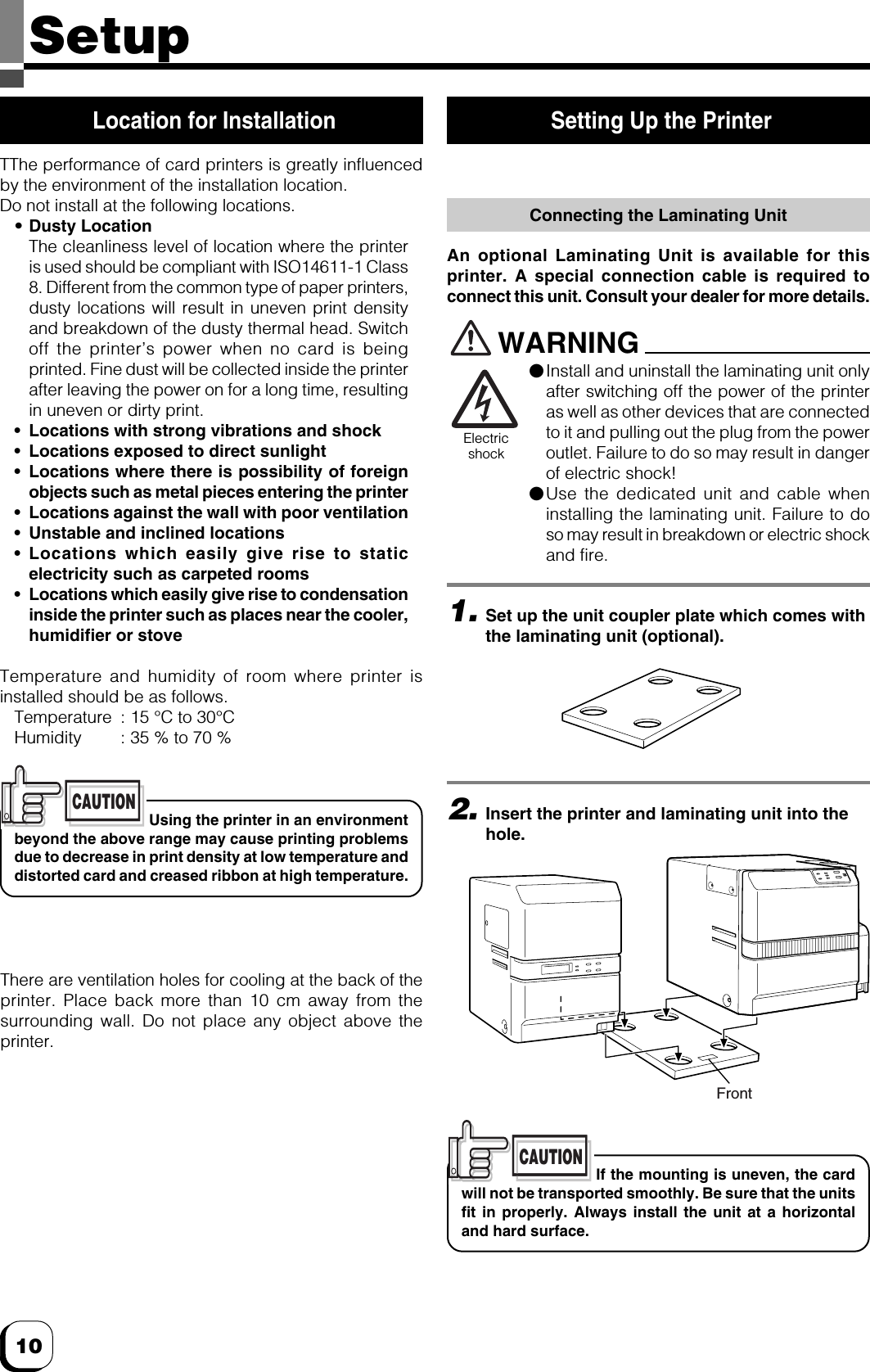 Setup

Location for Installation

TThe performance of card printers is greatly influenced by the environment of the installation location.
Do not install at the following locations.

• Dusty Location
The cleanliness level of location where the printer is used should be compliant with ISO14611-1 Class 8. Different from the common type of paper printers, dusty locations will result in uneven print density and breakdown of the dusty thermal head. Switch off the printer's power when no card is being printed. Fine dust will be collected inside the printer after leaving the power on for a long time, resulting in uneven or dirty print.
• Locations with strong vibrations and shock
• Locations exposed to direct sunlight
• Locations where there is possibility of foreign objects such as metal pieces entering the printer
• Locations against the wall with poor ventilation
• Unstable and inclined locations
• Locations which easily give rise to static electricity such as carpeted rooms
• Locations which easily give rise to condensation inside the printer such as places near the cooler, humidifier or stove

Temperature and humidity of room where printer is installed should be as follows.
Temperature : 15 °C to 30°C
Humidity : 35 % to 70 %

CAUTION Using the printer in an environment beyond the above range may cause printing problems due to decrease in print density at low temperature and distorted card and creased ribbon at high temperature.

There are ventilation holes for cooling at the back of the printer. Place back more than 10 cm away from the surrounding wall. Do not place any object above the printer.

Setting Up the Printer

Connecting the Laminating Unit

An optional Laminating Unit is available for this printer. A special connection cable is required to connect this unit. Consult your dealer for more details.

WARNING

Electric shock

●Install and uninstall the laminating unit only after switching off the power of the printer as well as other devices that are connected to it and pulling out the plug from the power outlet. Failure to do so may result in danger of electric shock!
●Use the dedicated unit and cable when installing the laminating unit. Failure to do so may result in breakdown or electric shock and fire.

1. Set up the unit coupler plate which comes with the laminating unit (optional).

2. Insert the printer and laminating unit into the hole.

Front

CAUTION If the mounting is uneven, the card will not be transported smoothly. Be sure that the units fit in properly. Always install the unit at a horizontal and hard surface.

10