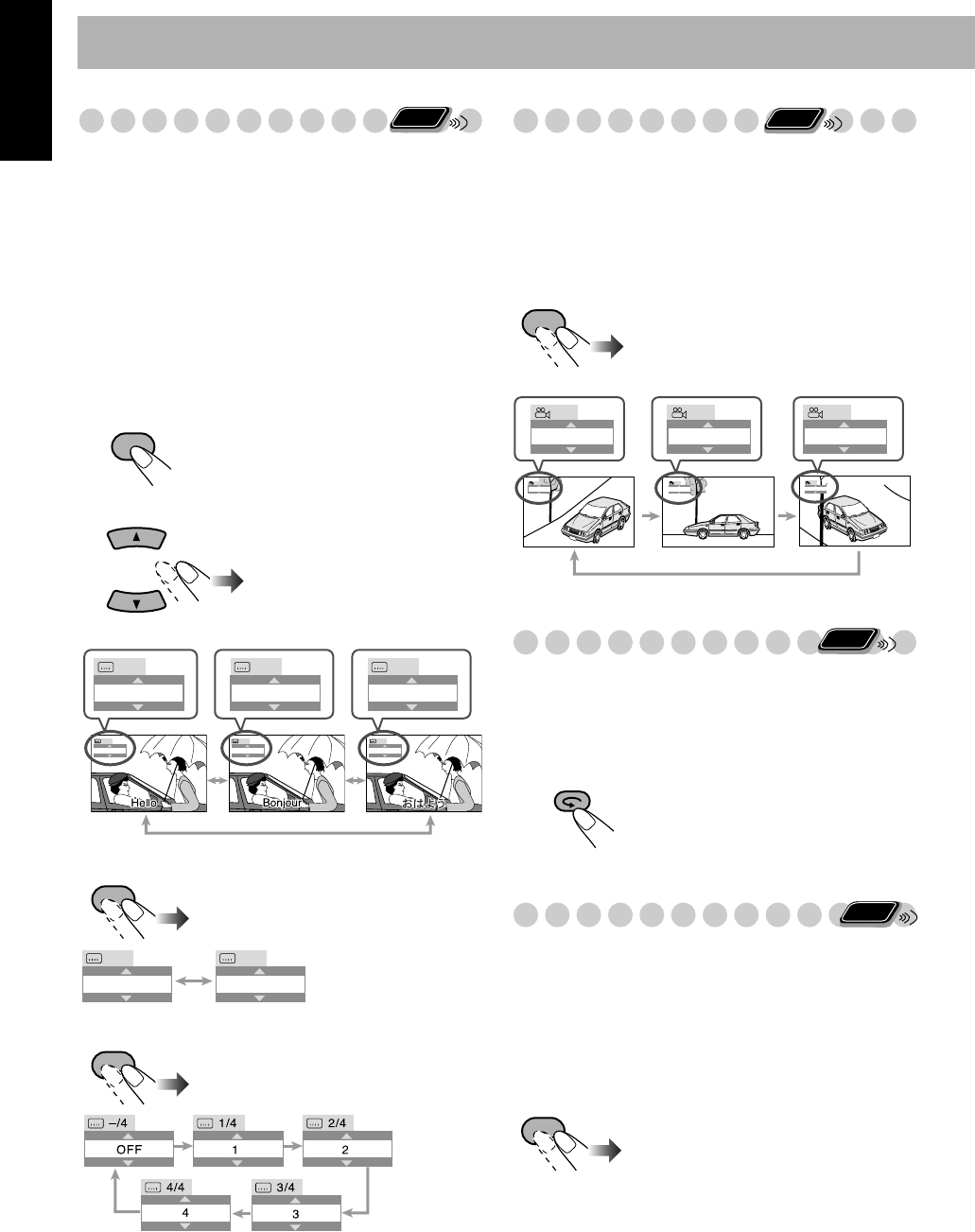 Hello

Bonjour

おはよう

–/4

OFF

1/4

1

2/4

2

4/4

4

3/4

3