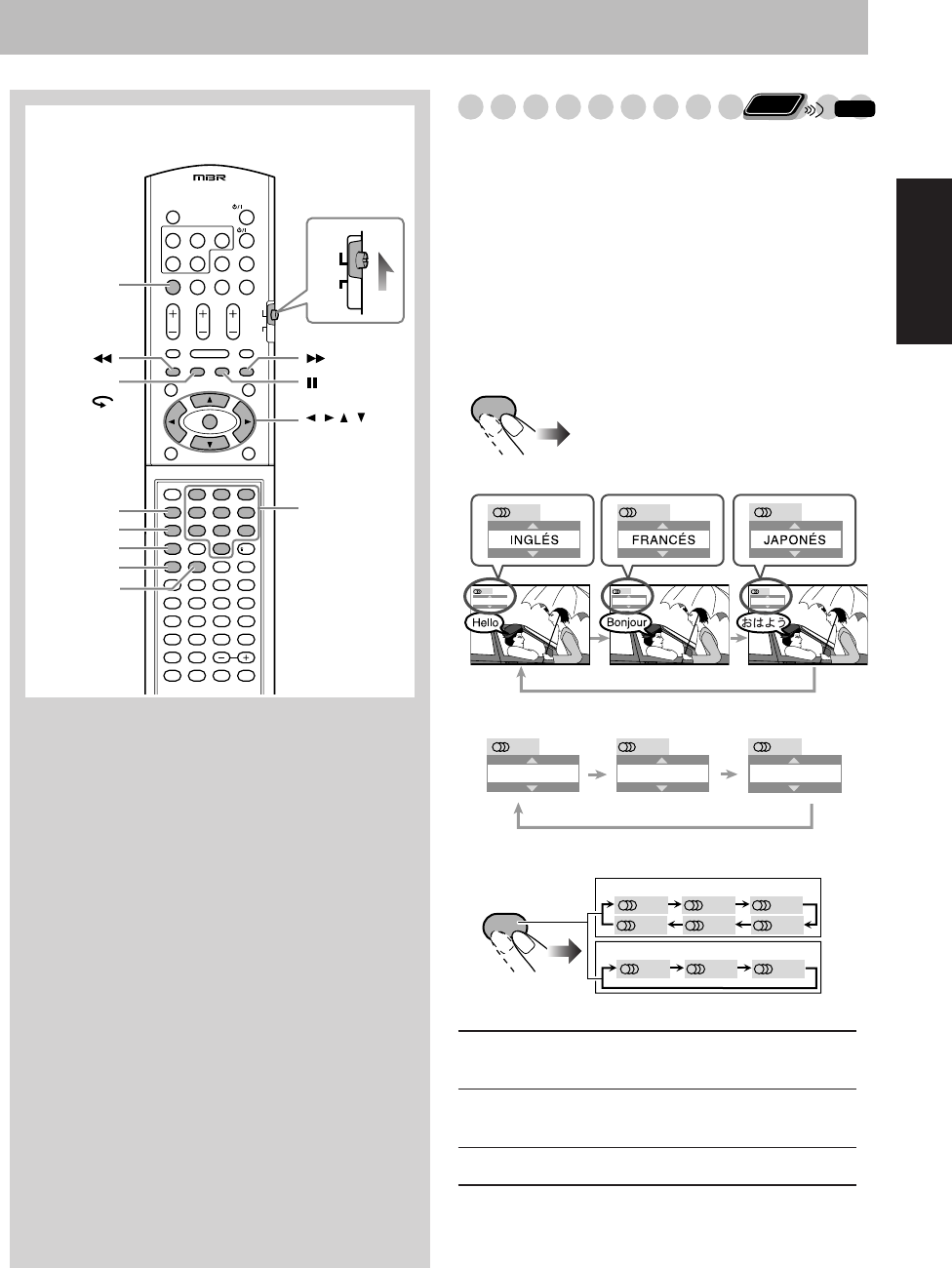 MBR

INGLÉS

FRANCÉS

JAPONÉS

Hello

Bonjour

おはよう