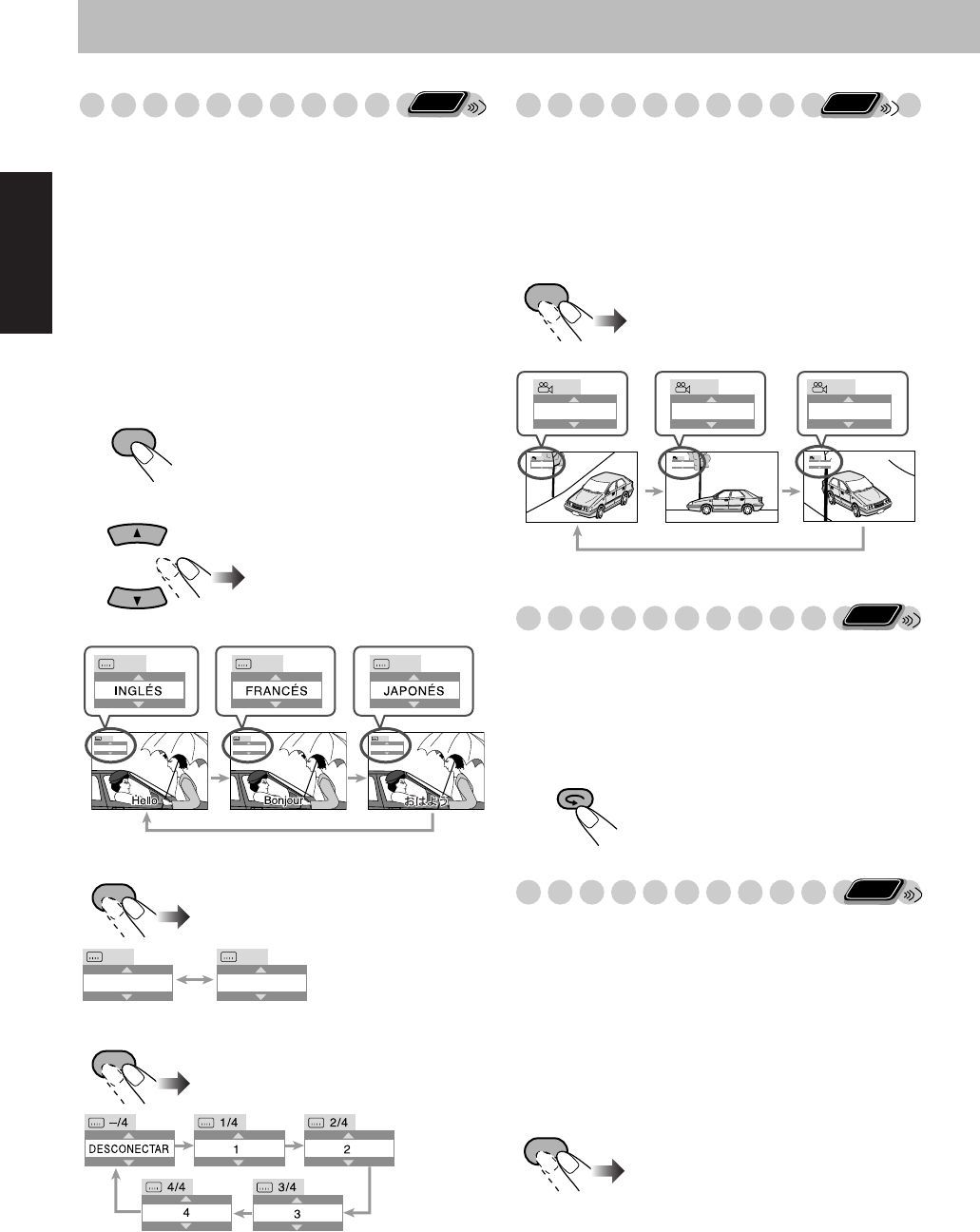 INGLÉS

FRANCÉS

JAPONÉS

Hello

Bonjour

おはよう

–/4

DESCONECTAR

1/4

1

2/4

2

3/4

3

4/4

4