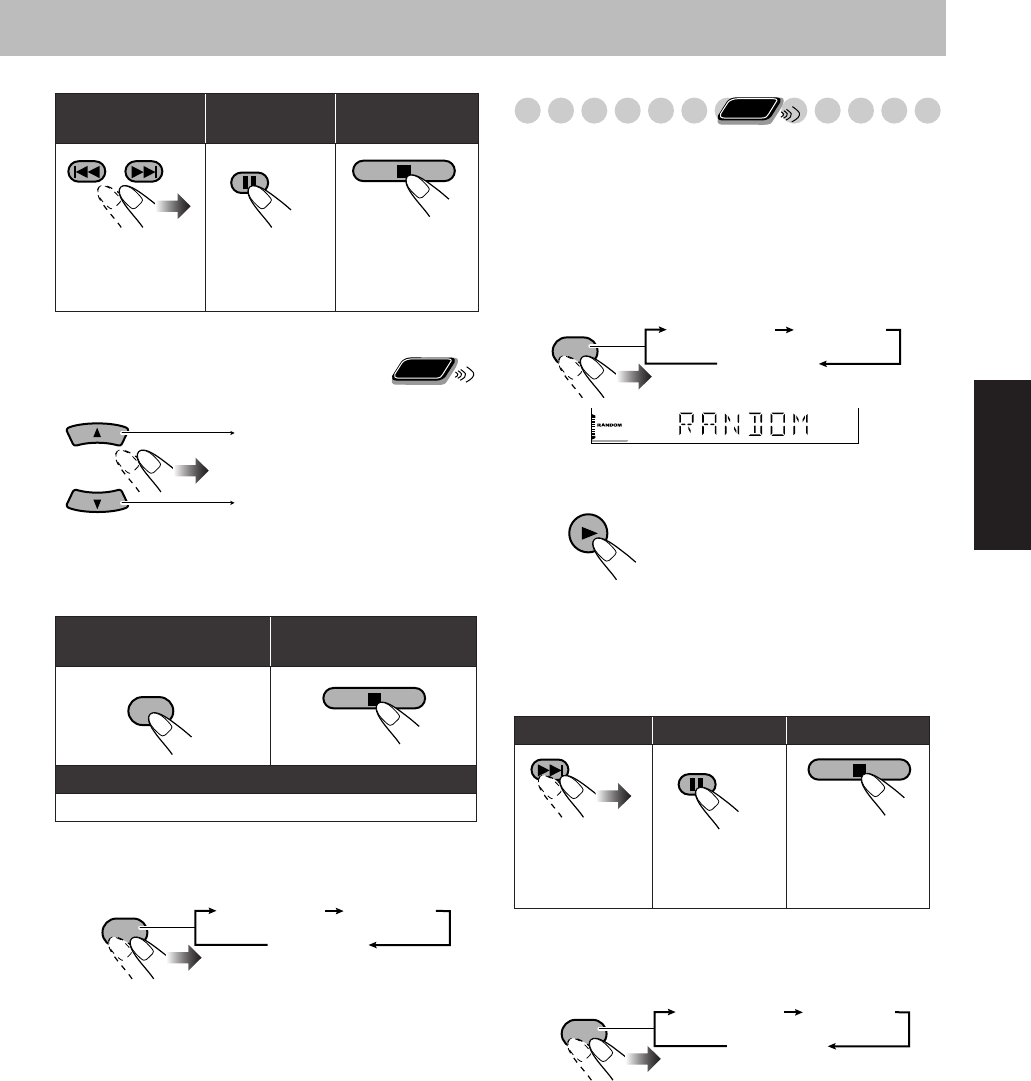 RANDOM