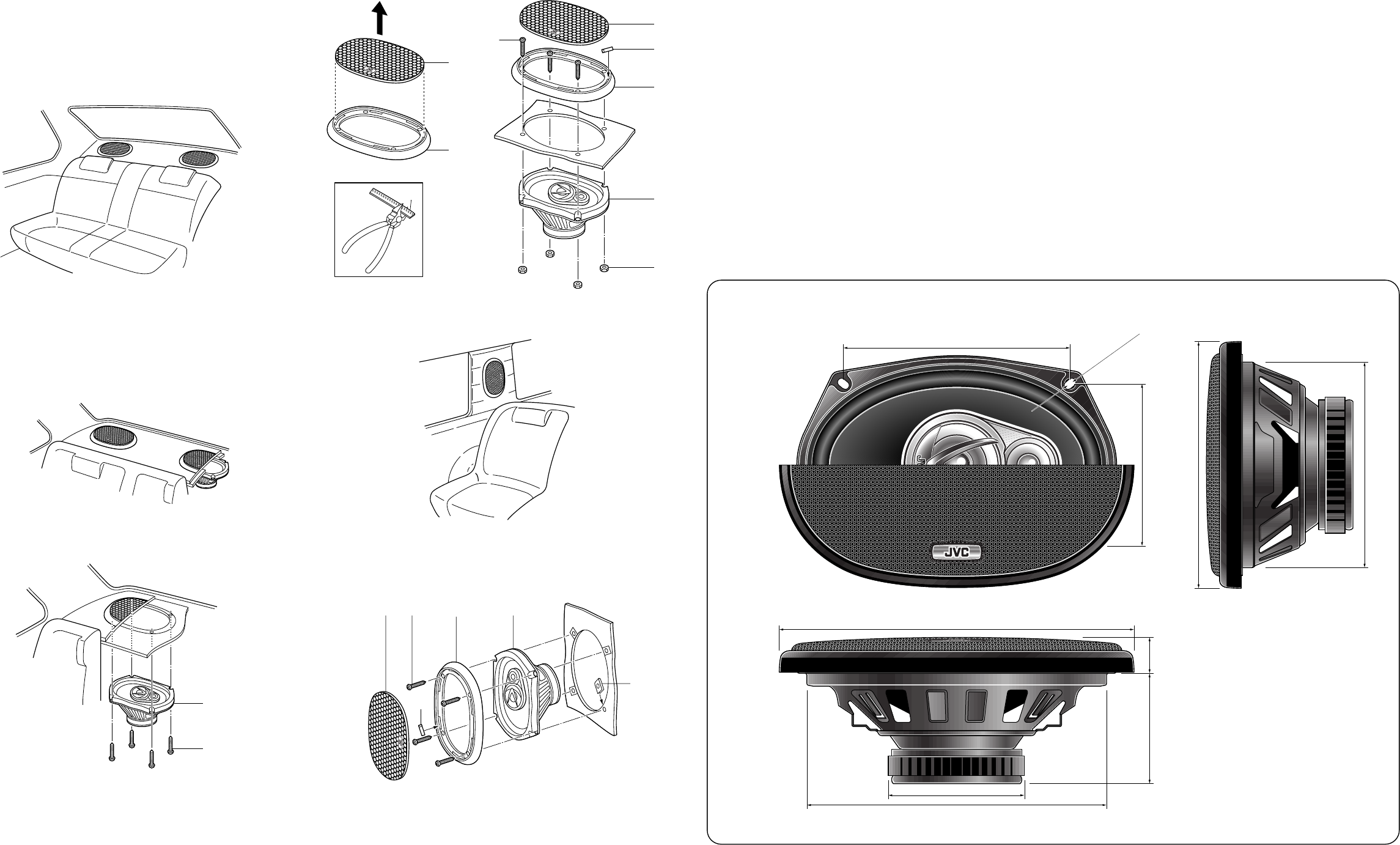 JVC