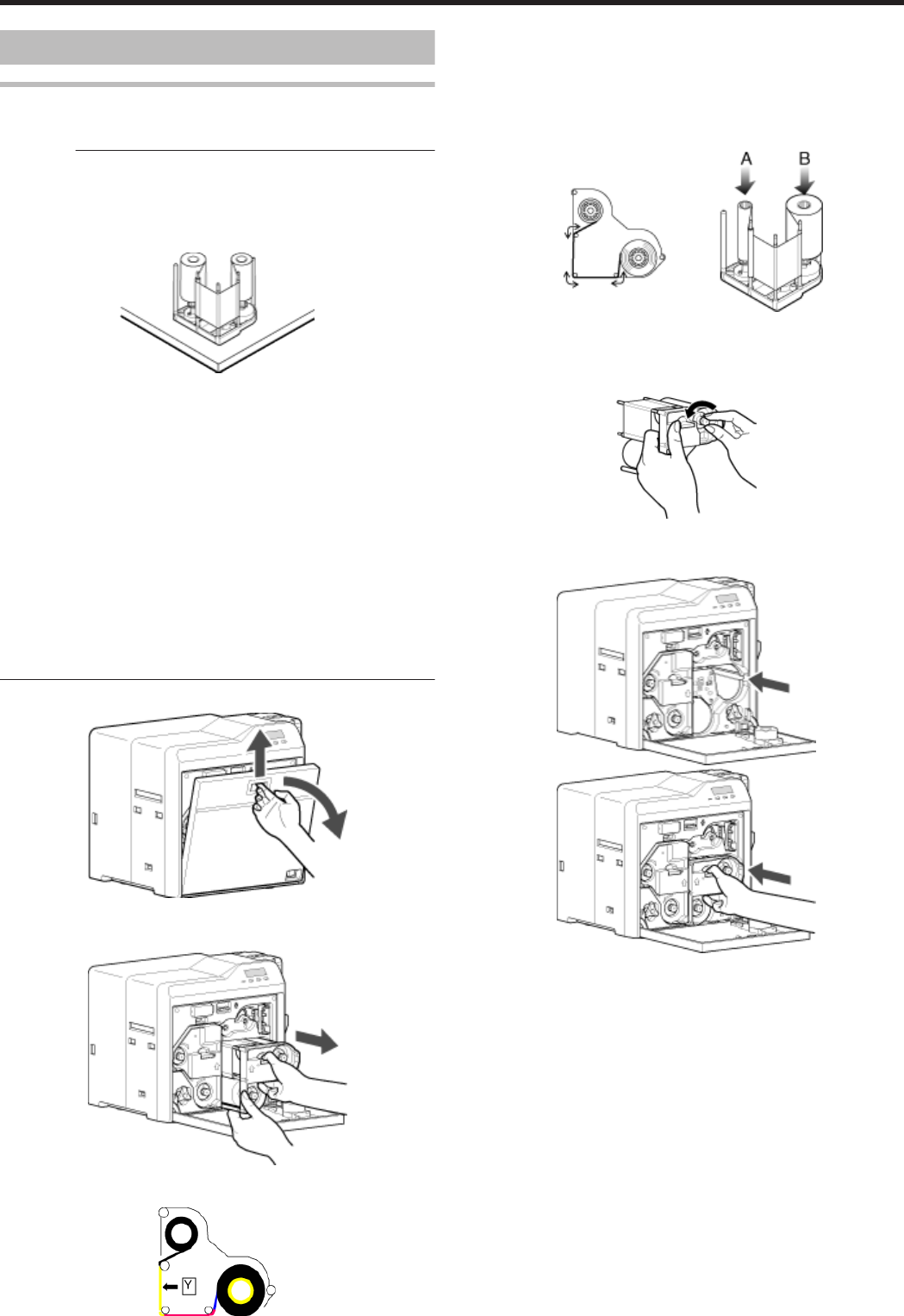 A

B

Y