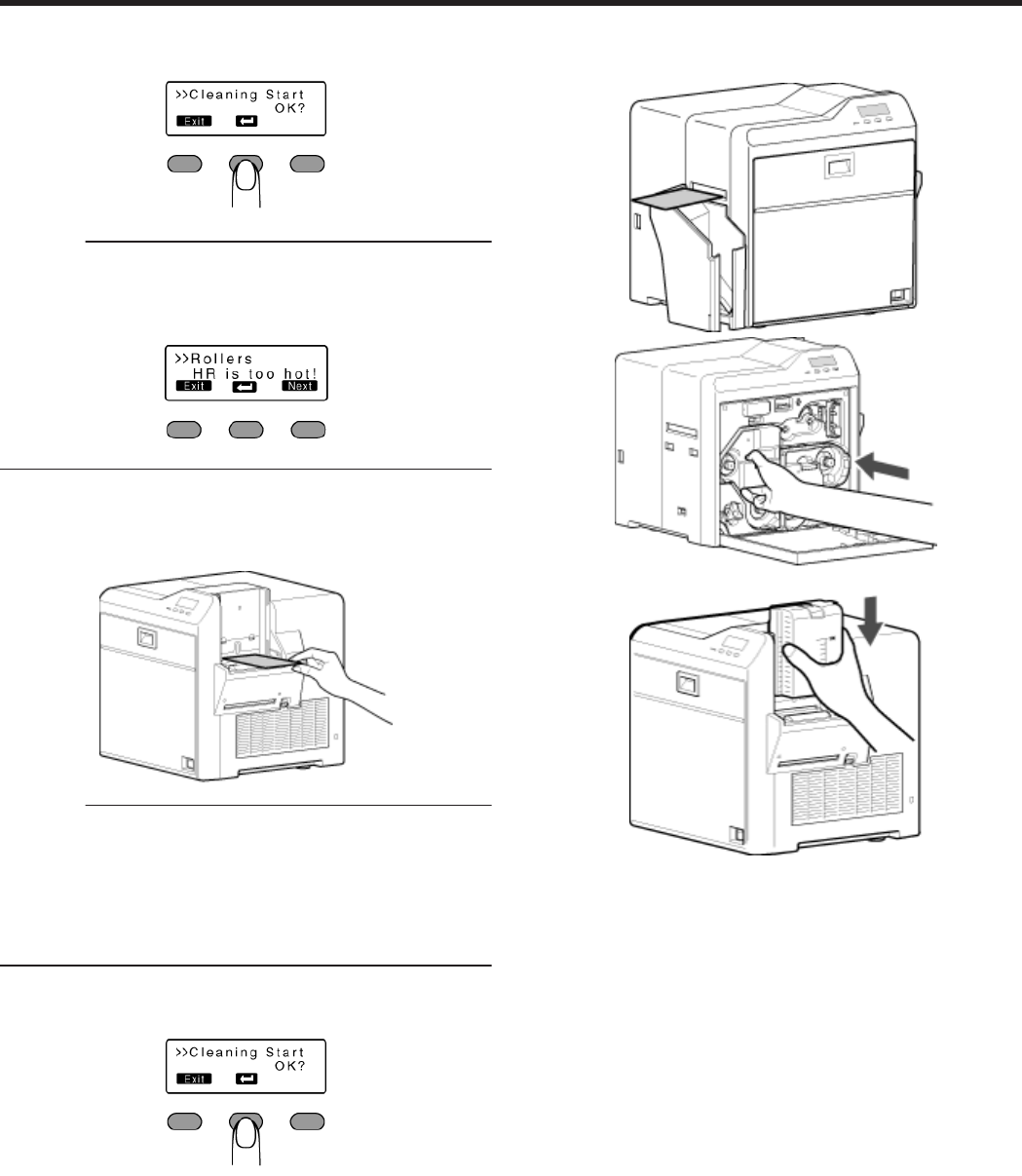 >>Cleaning Start
OK?
Exit

>>Rollers
HR is too hot!
Exit
Next

>>Cleaning Start
OK?
Exit