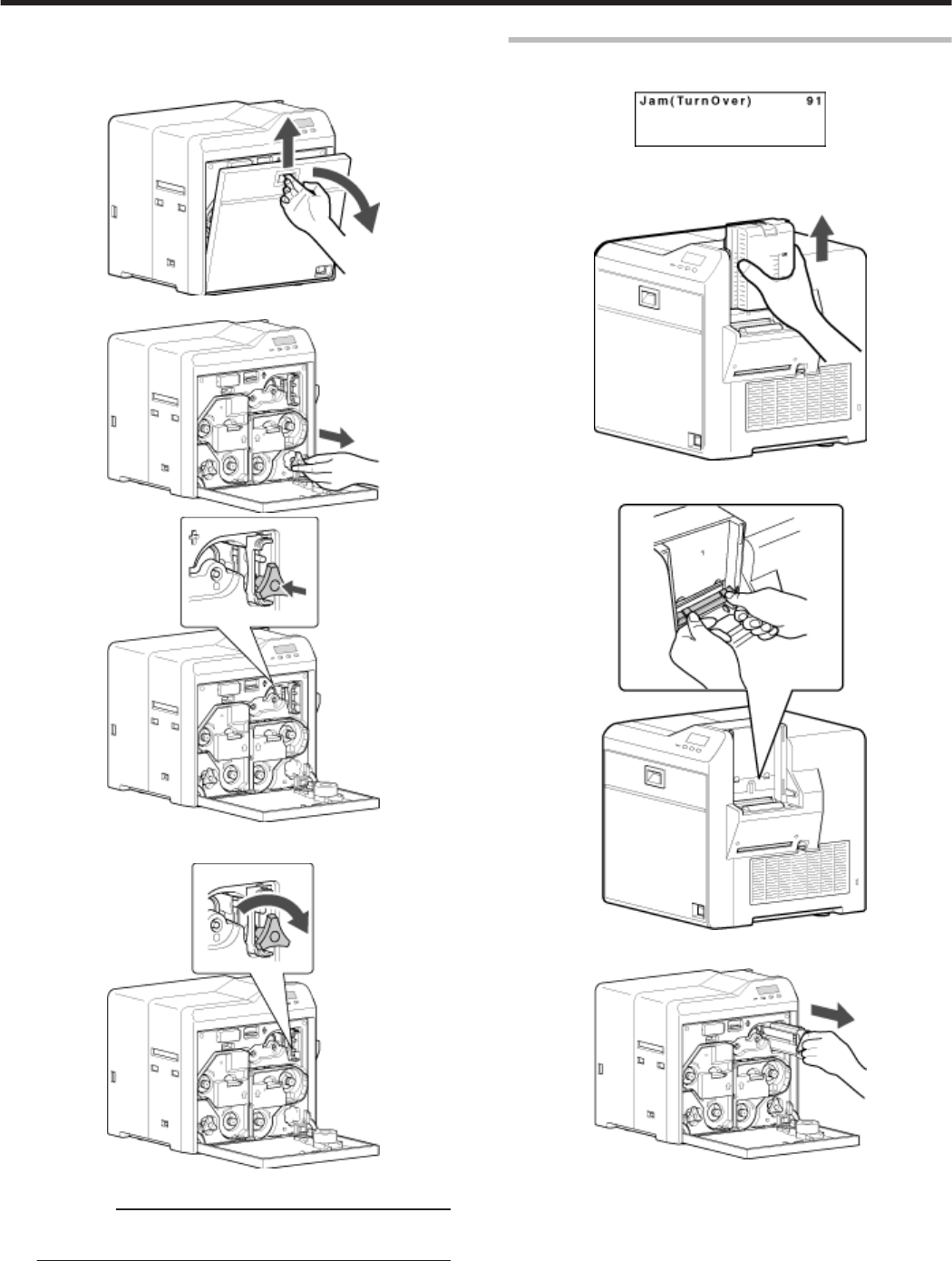 Jam(TurnOver) 91