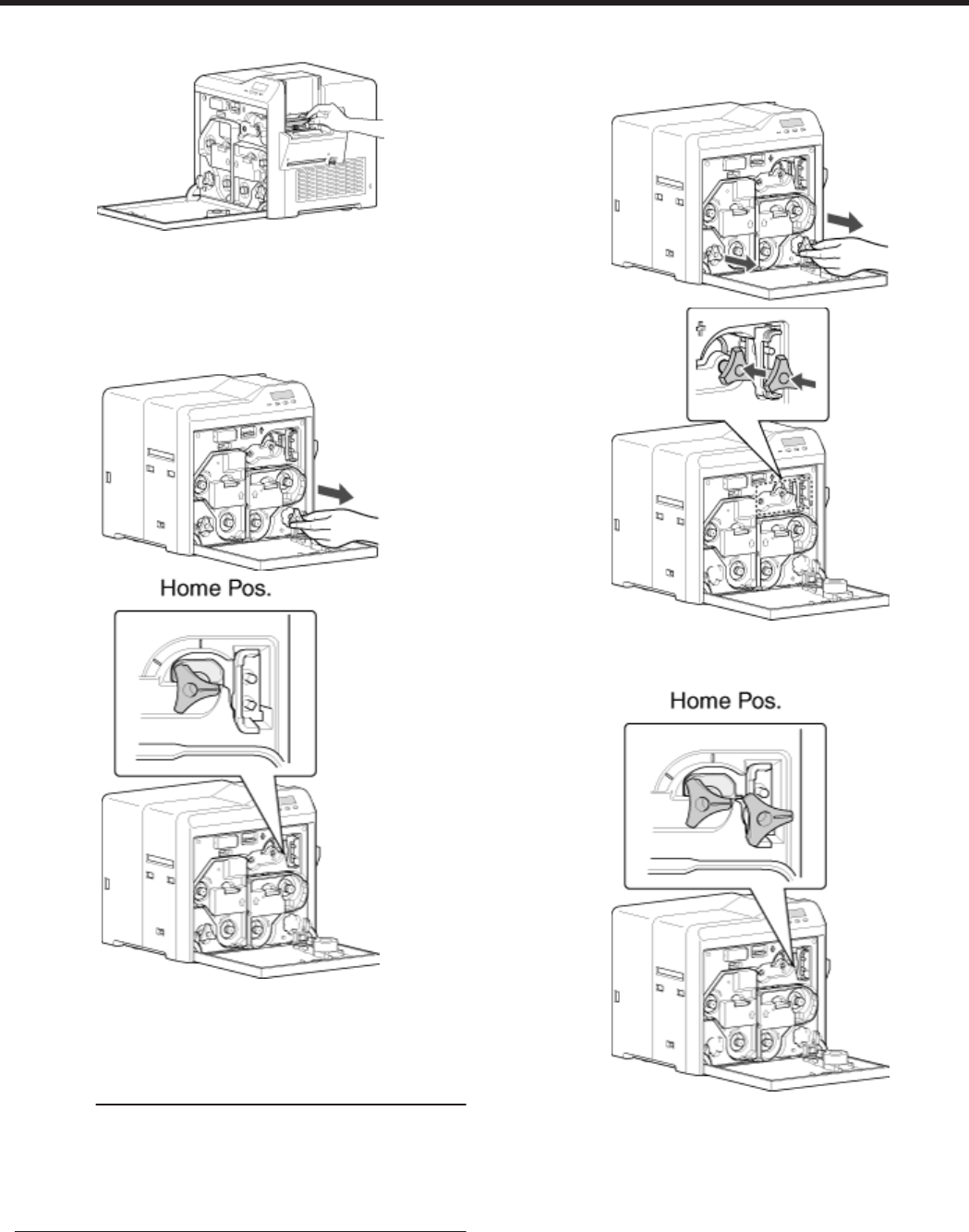 Home Pos.

Home Pos.