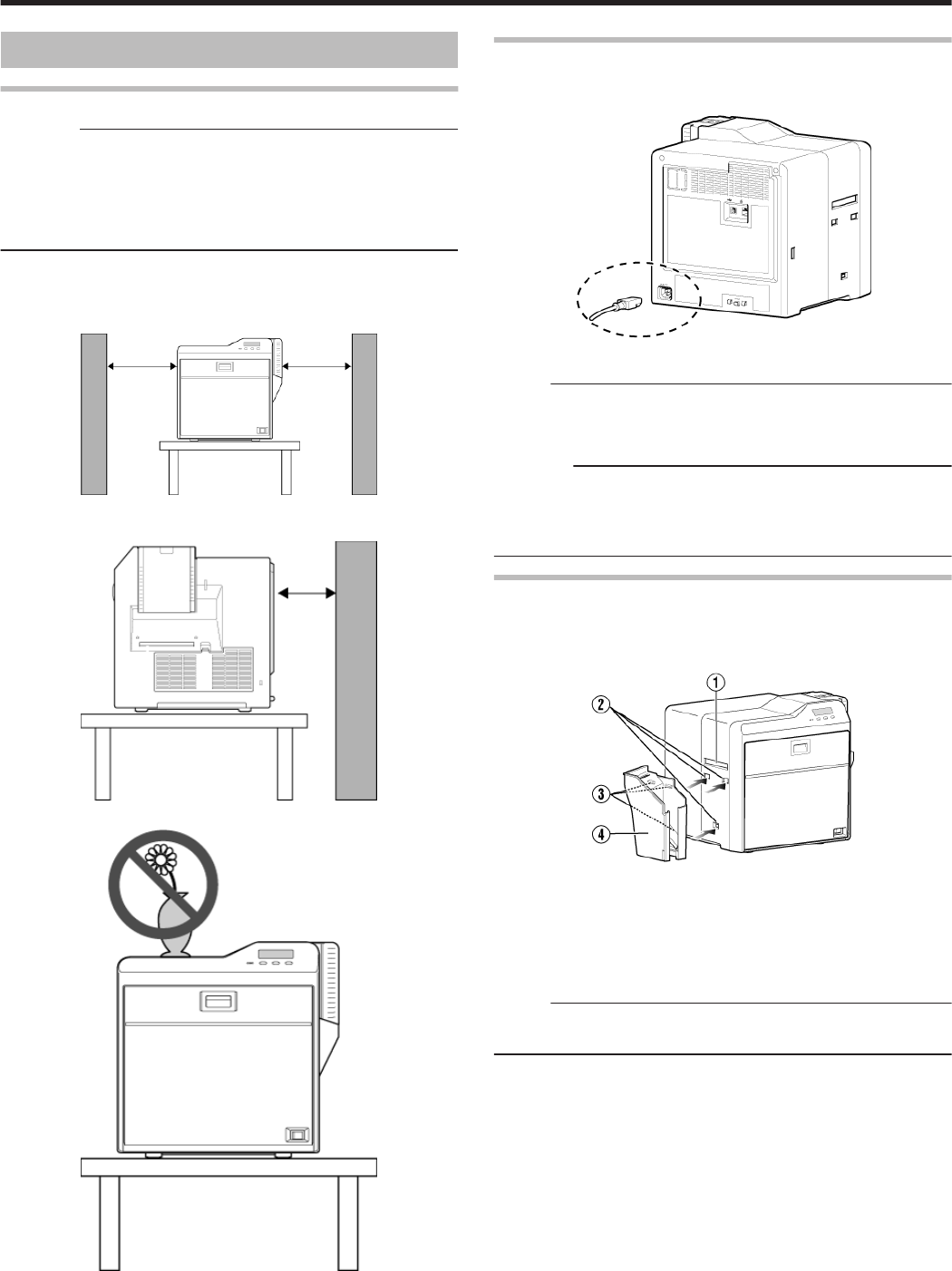 ①
②
③
④