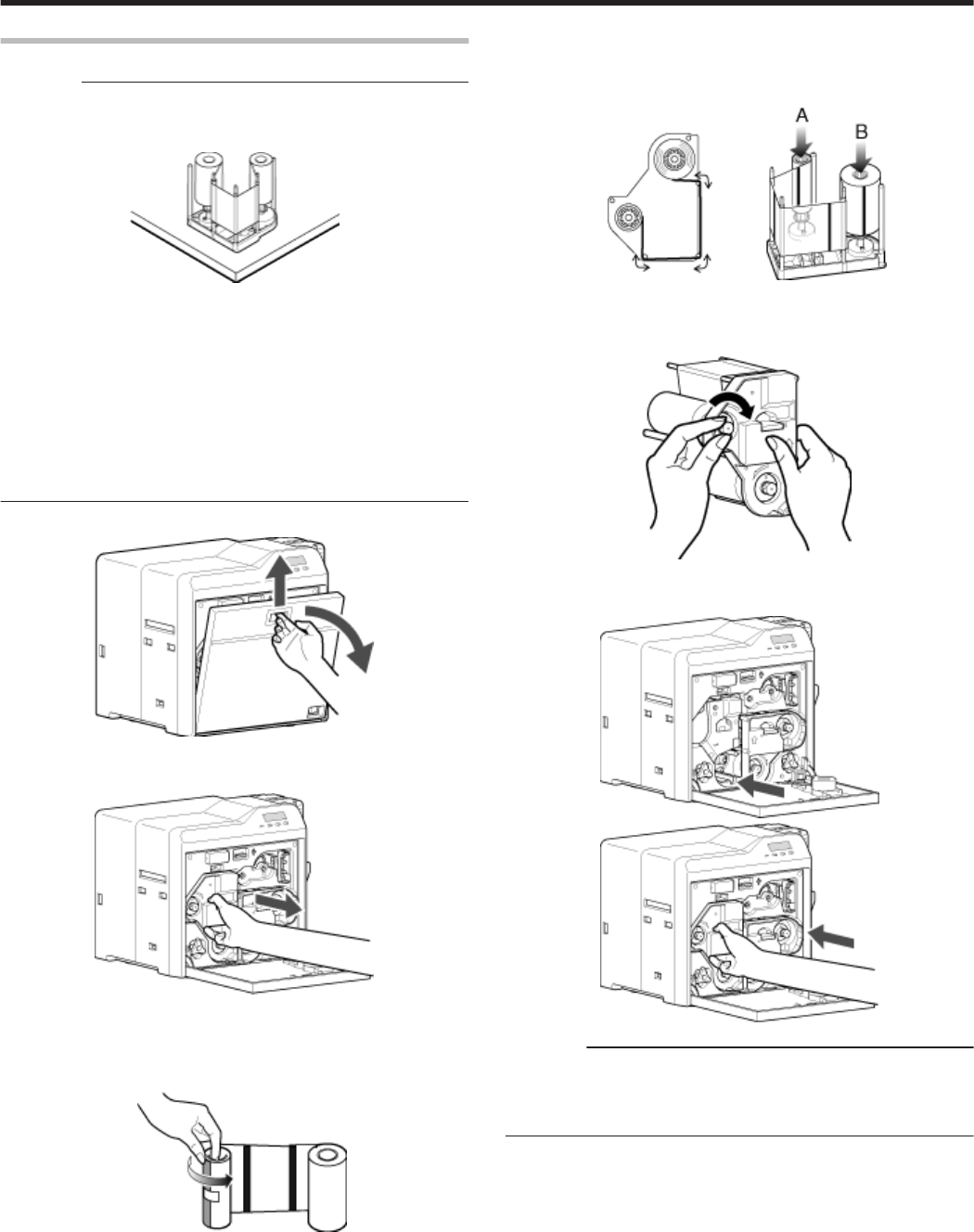 A

B