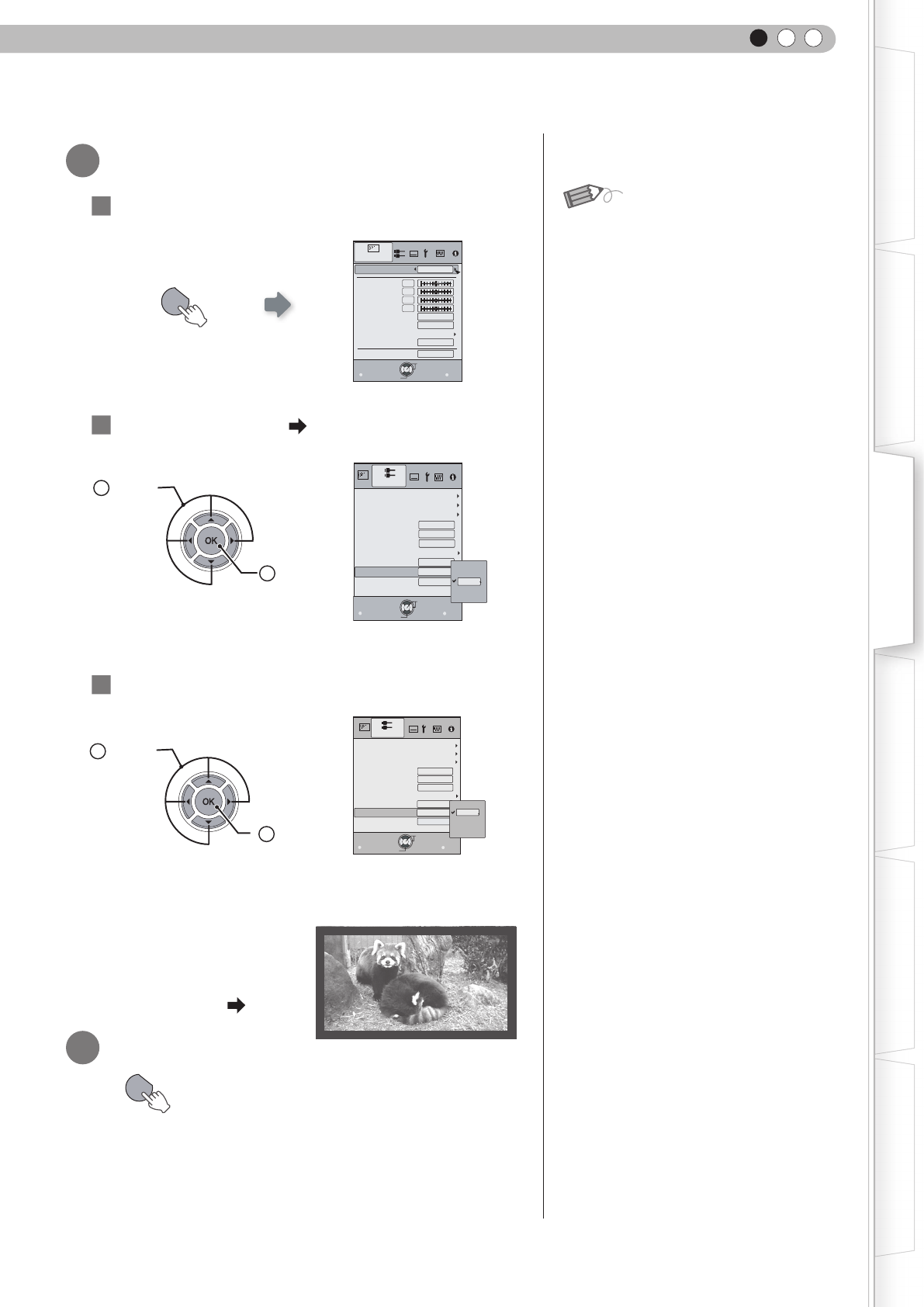 OK

OK