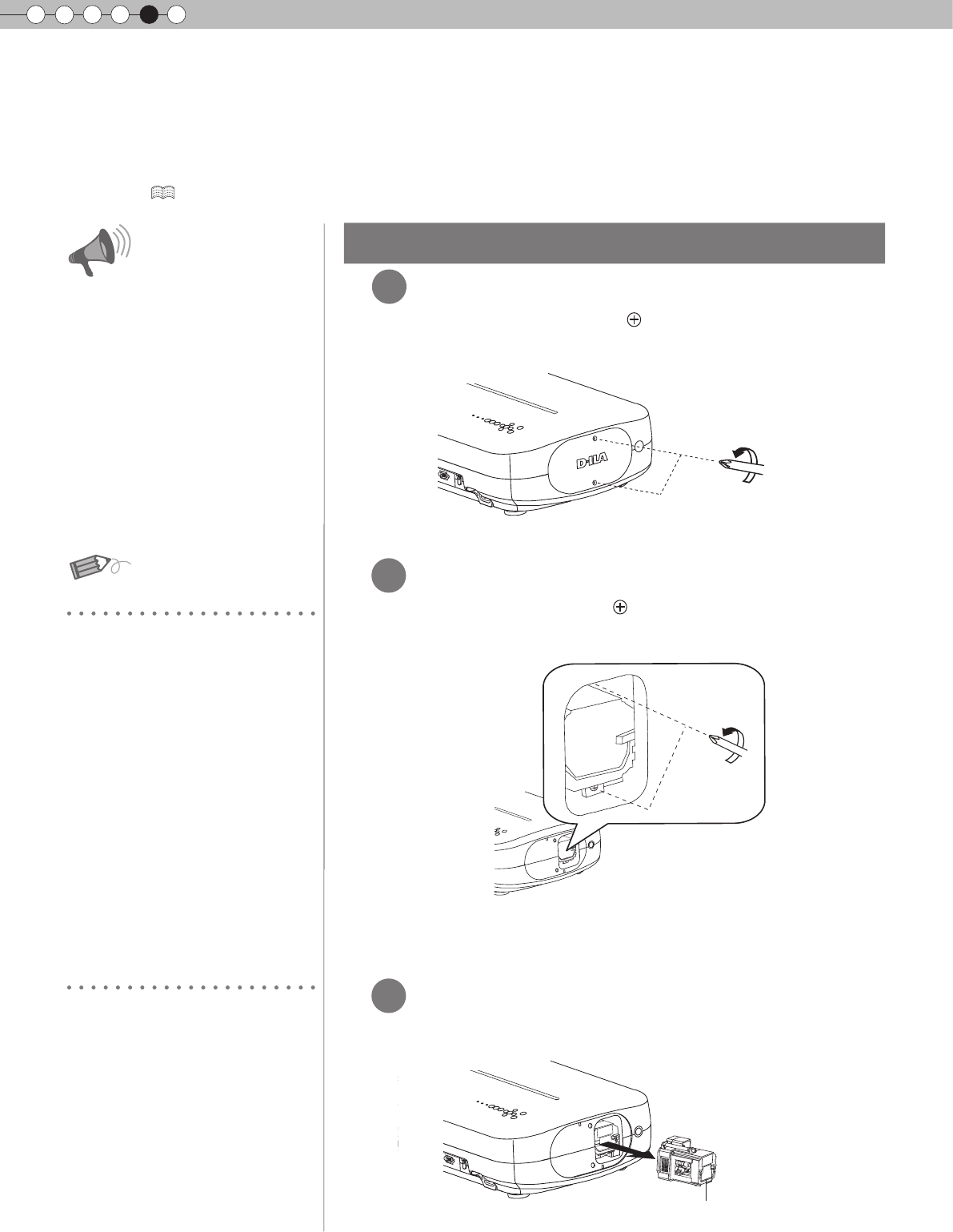 D-ILA