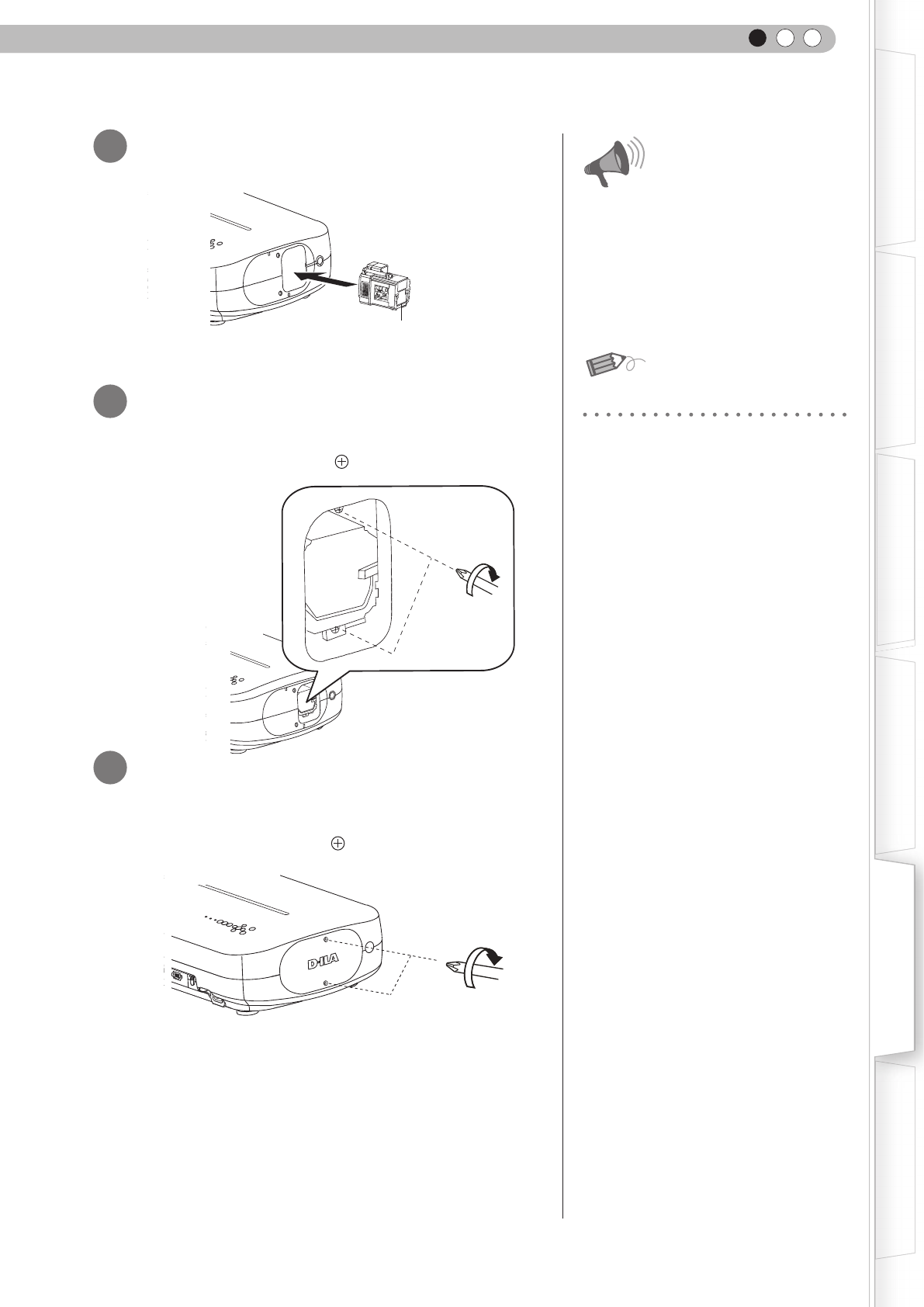 D-ILA