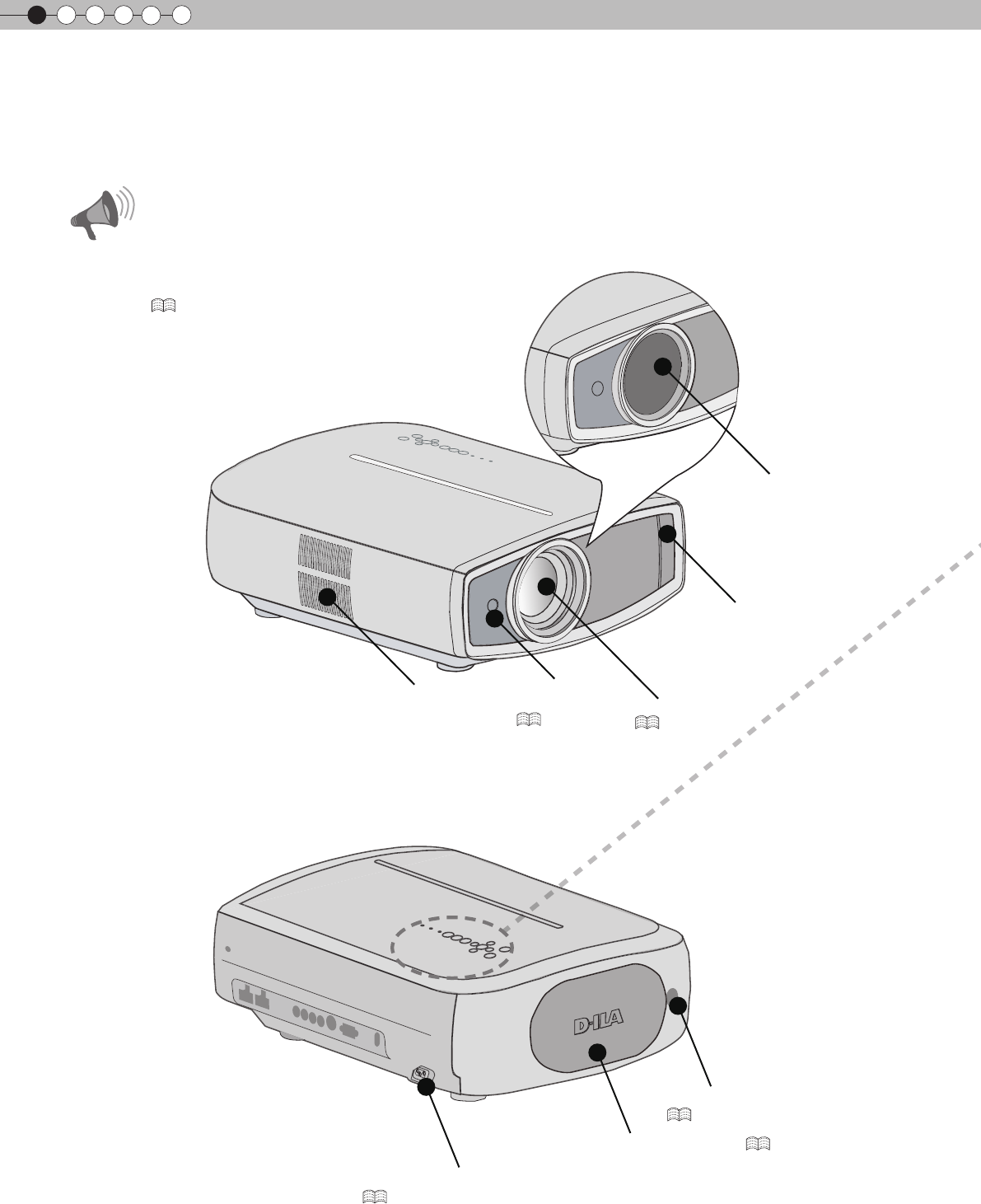 D-ILA