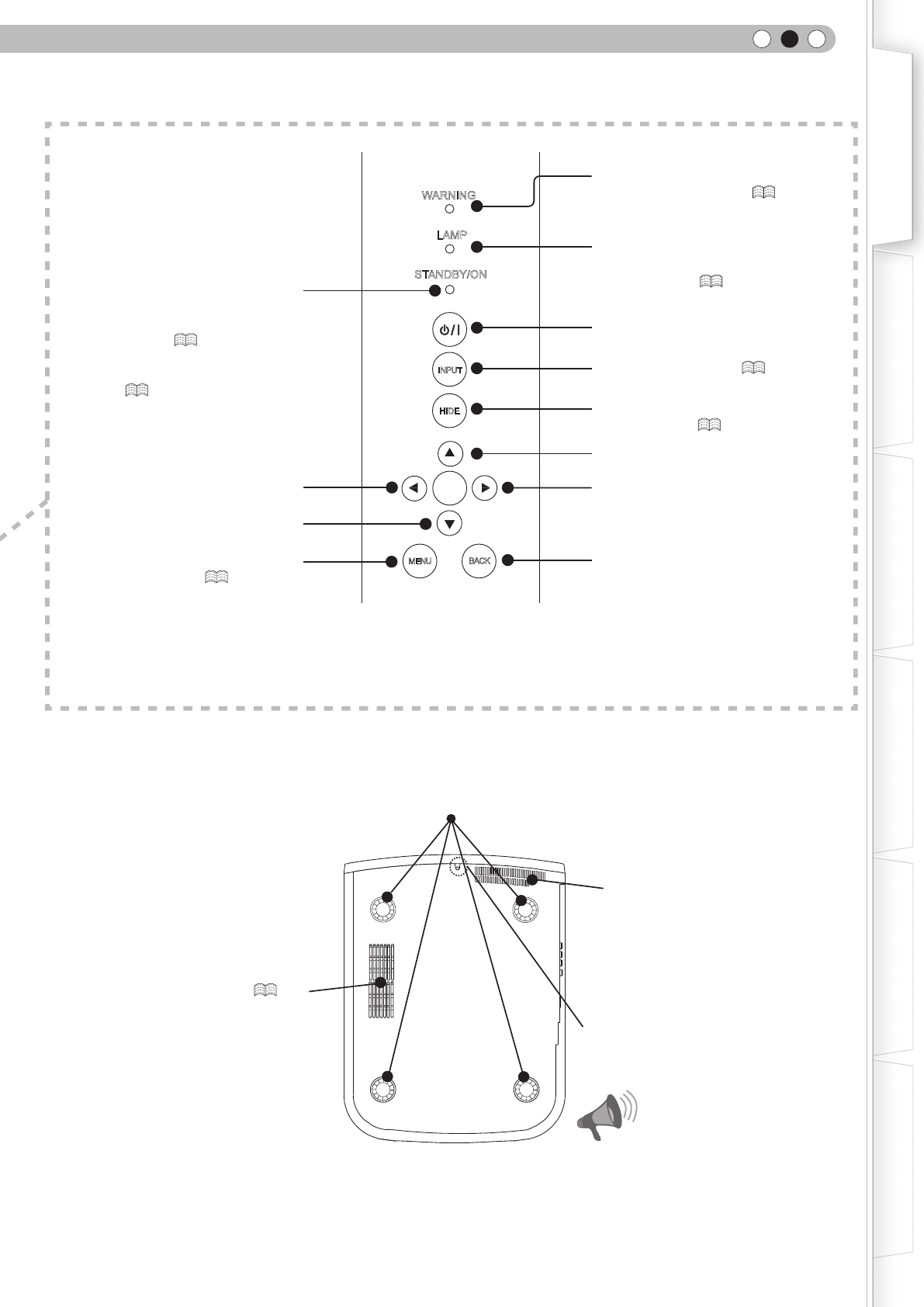 WARNING

LAMP

STANDBY/ON

INPUT

HIDE

MENU

BACK