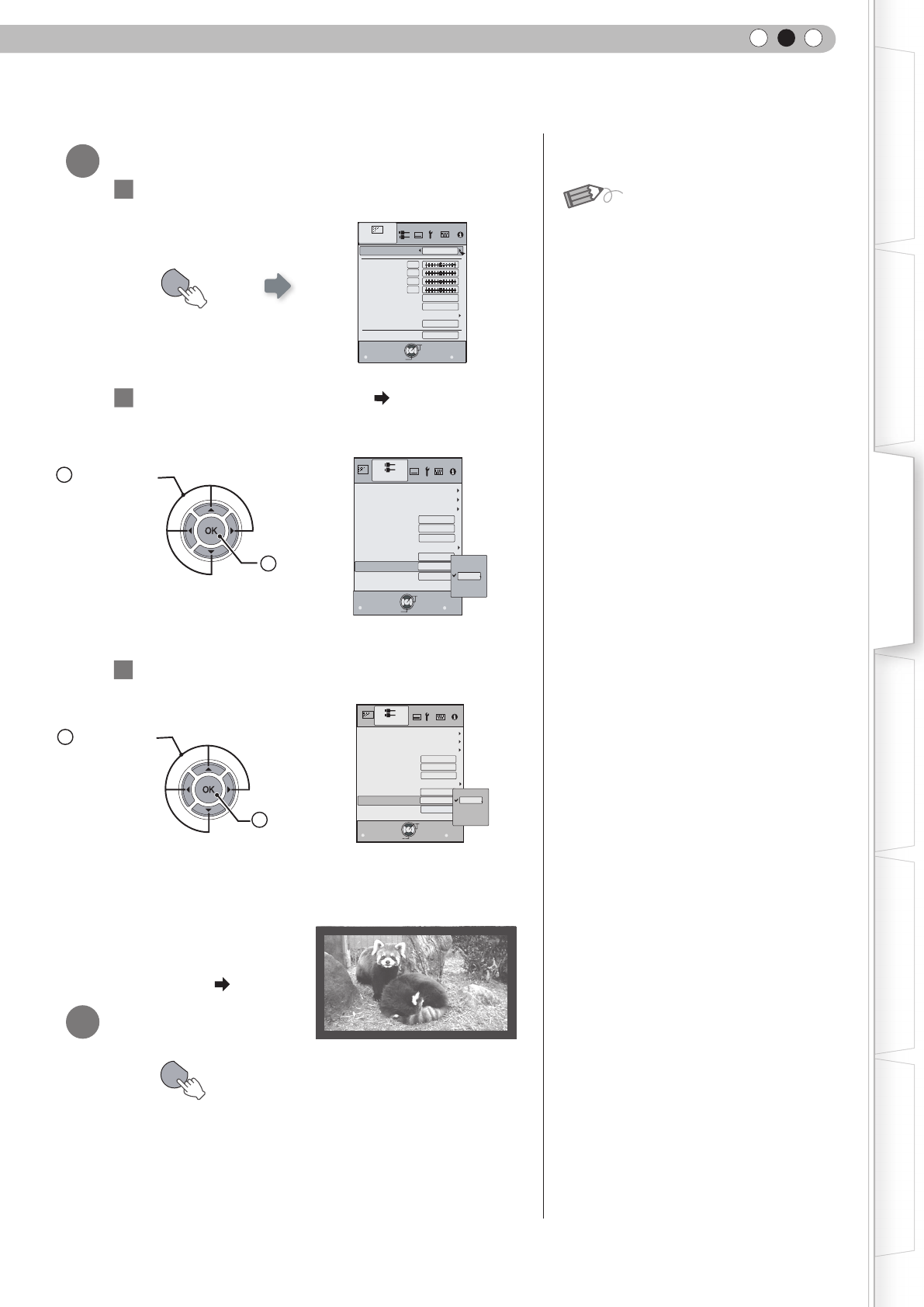 OK

OK