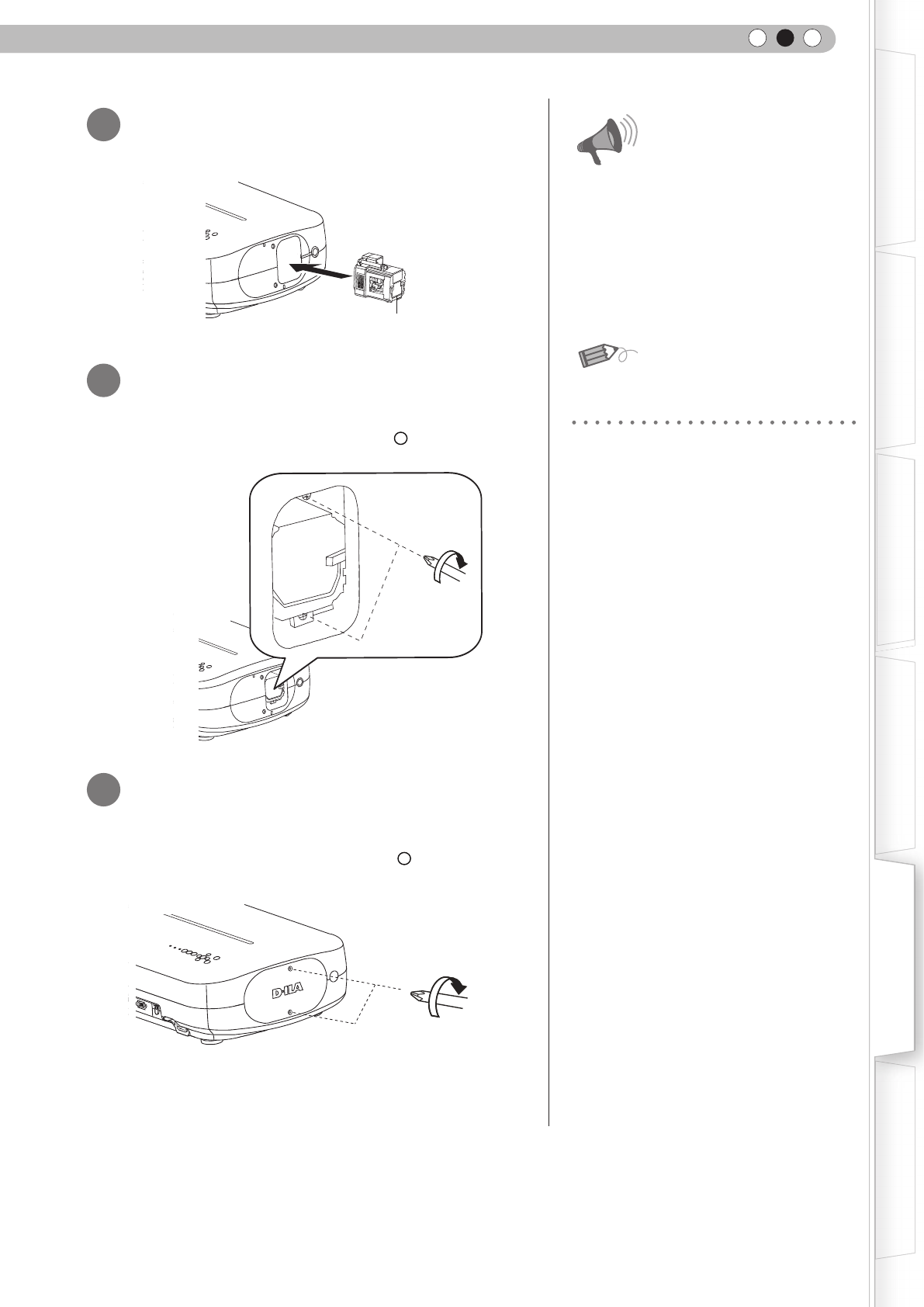 D-ILA