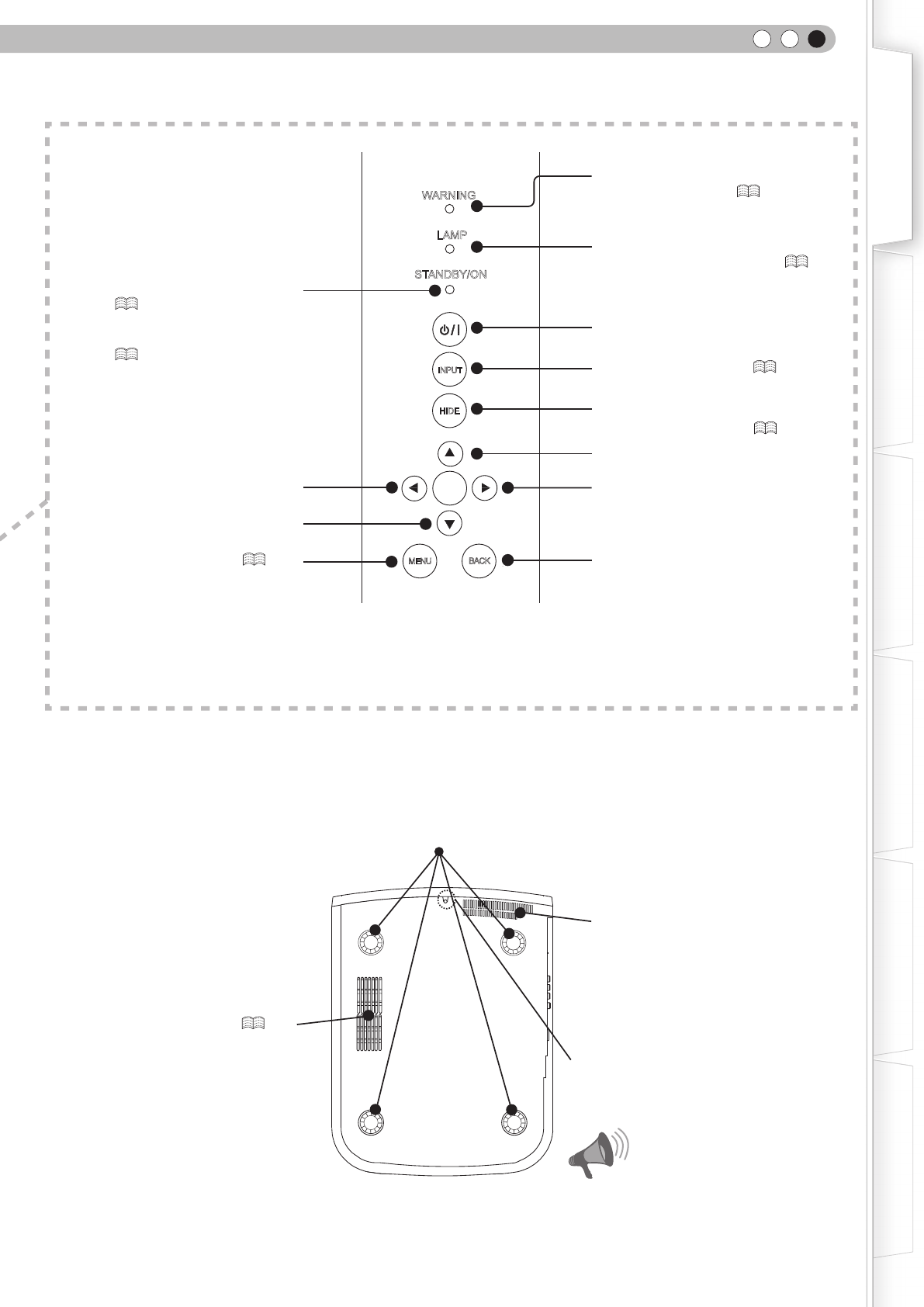 WARNING

LAMP

STANDBY/ON

INPUT

HIDE

MENU

BACK