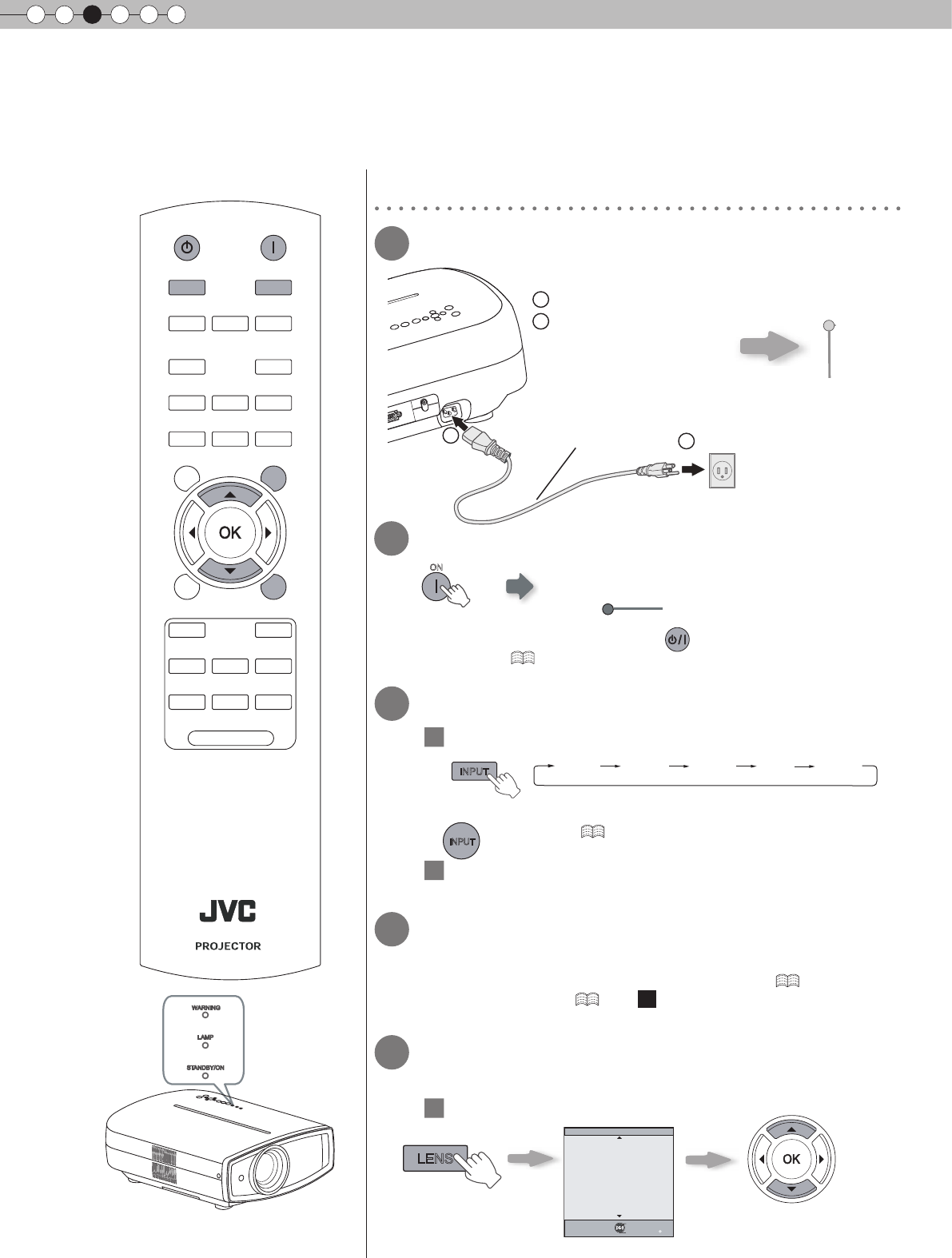 OK

JVC

PROJECTOR

WARNING

LAMP

STANDBY/ON

ON

INPUT

INPUT

LENS

OK