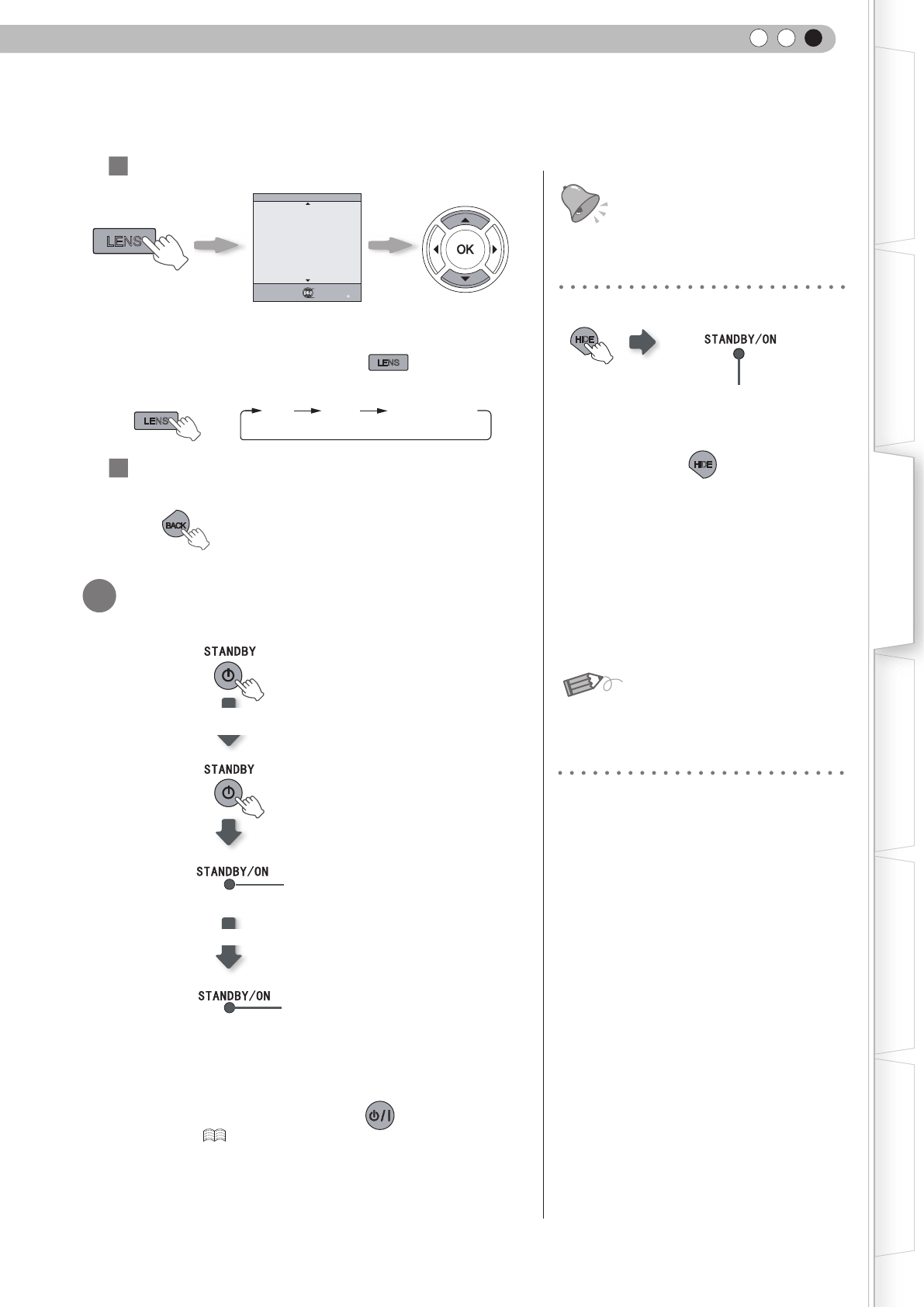 LENS

OK

LENS

LENS

BACK

STANDBY

STANDBY

STANDBY/ON

STANDBY/ON

HIDE

STANDBY/ON

HIDE