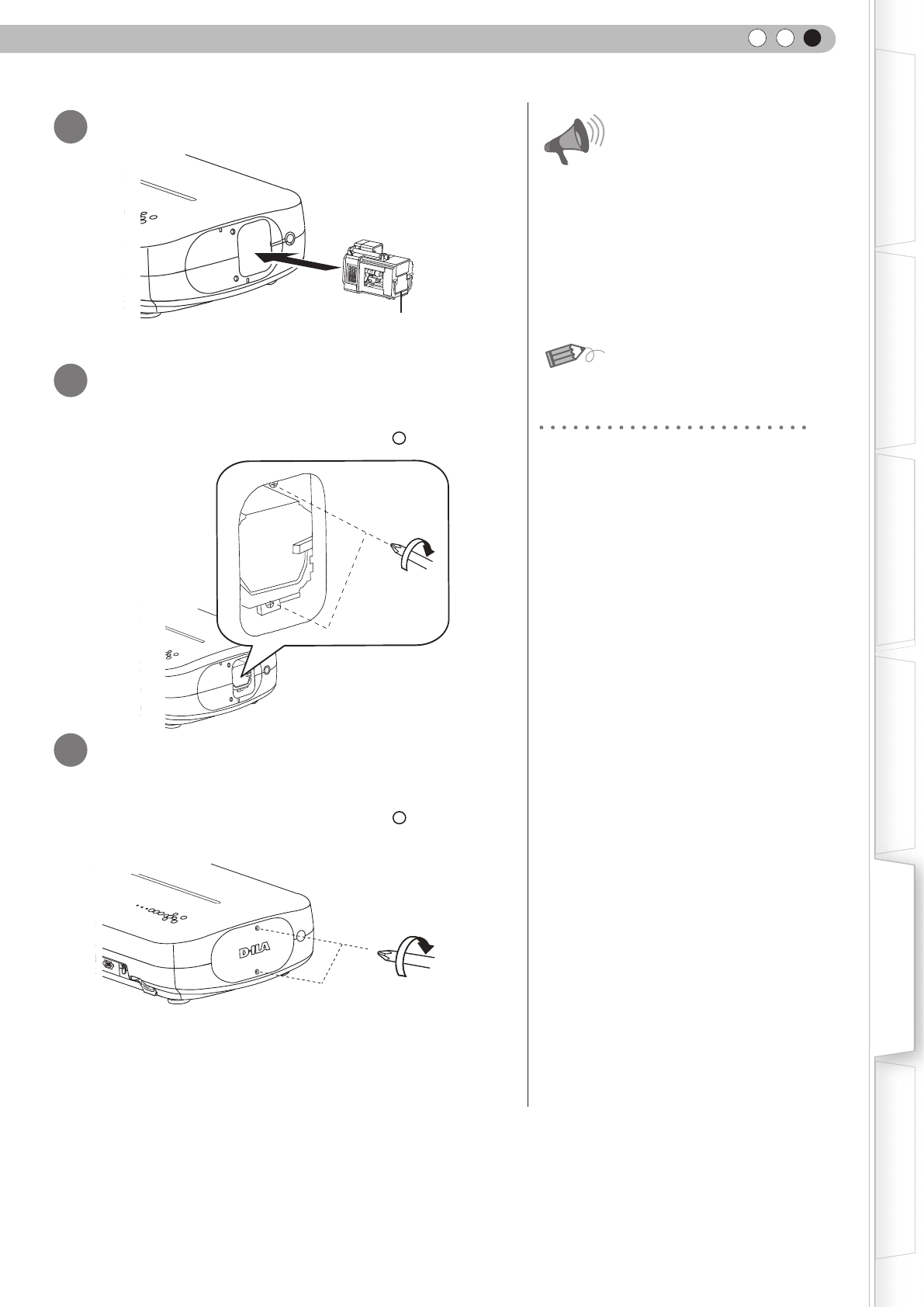 D·ILA