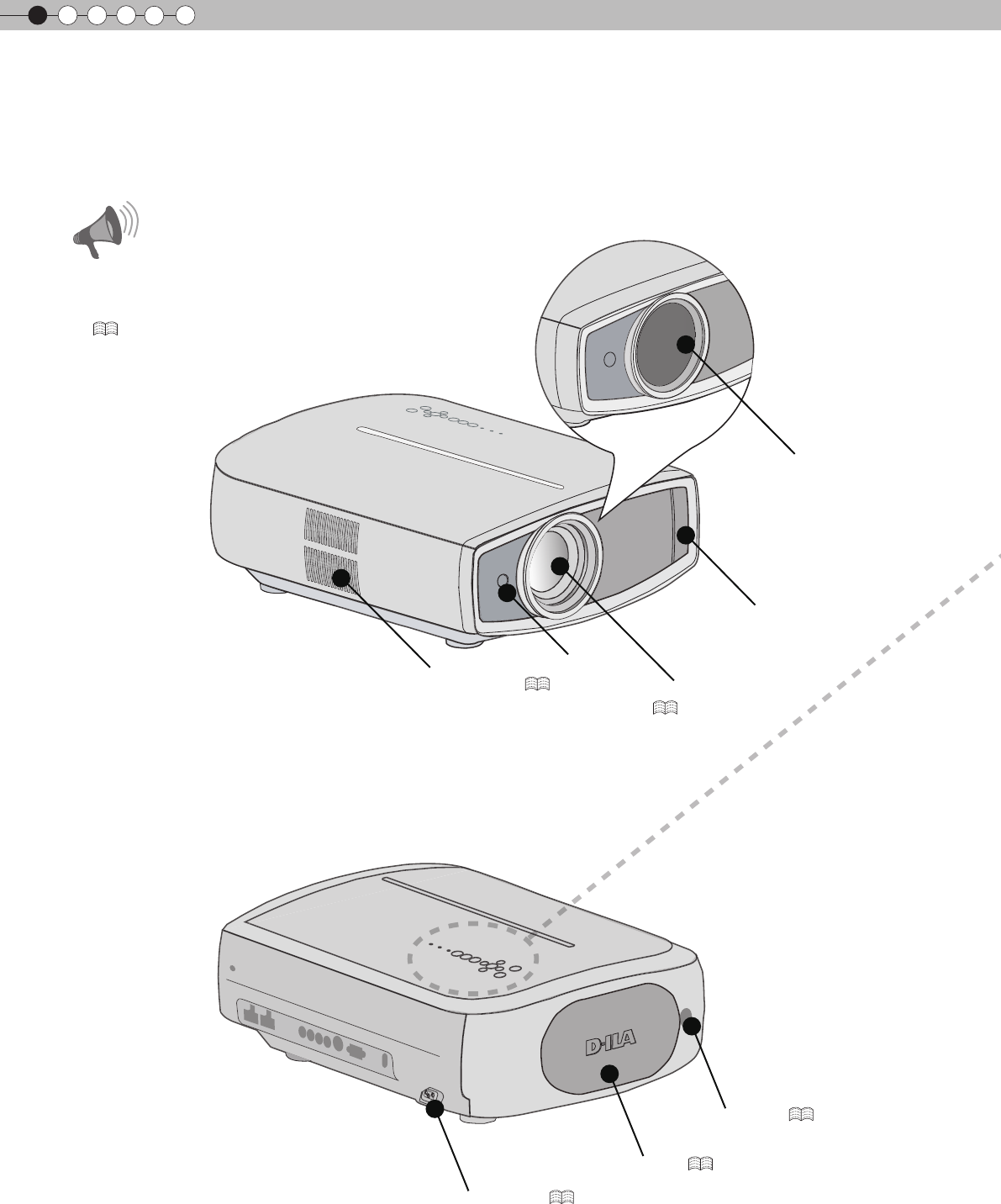 D-ILA