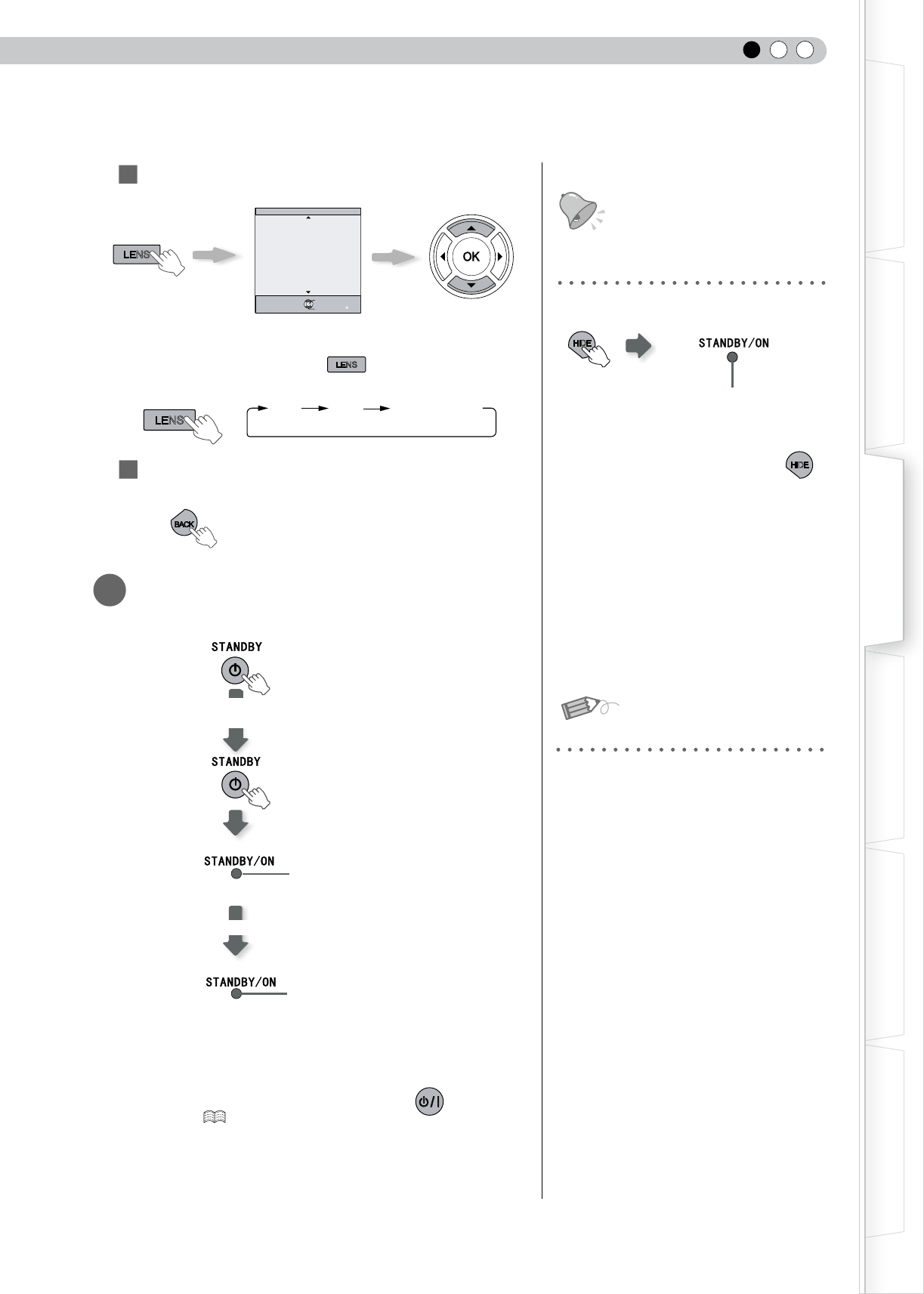 LENS

OK

LENS

LENS

BACK

STANDBY

STANDBY

STANDBY/ON

STANDBY/ON

HIDE

STANDBY/ON

HIDE