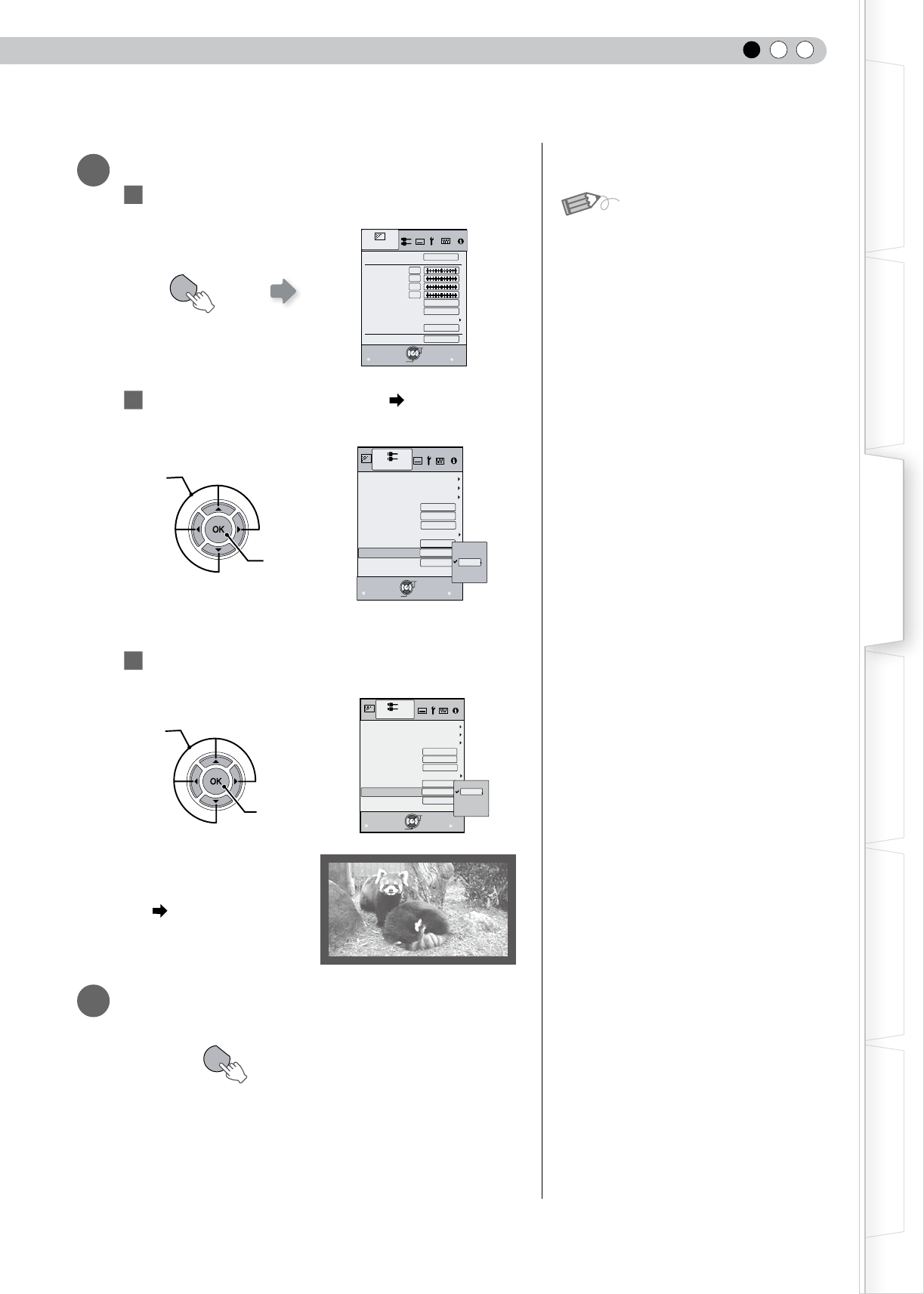 OK

OK