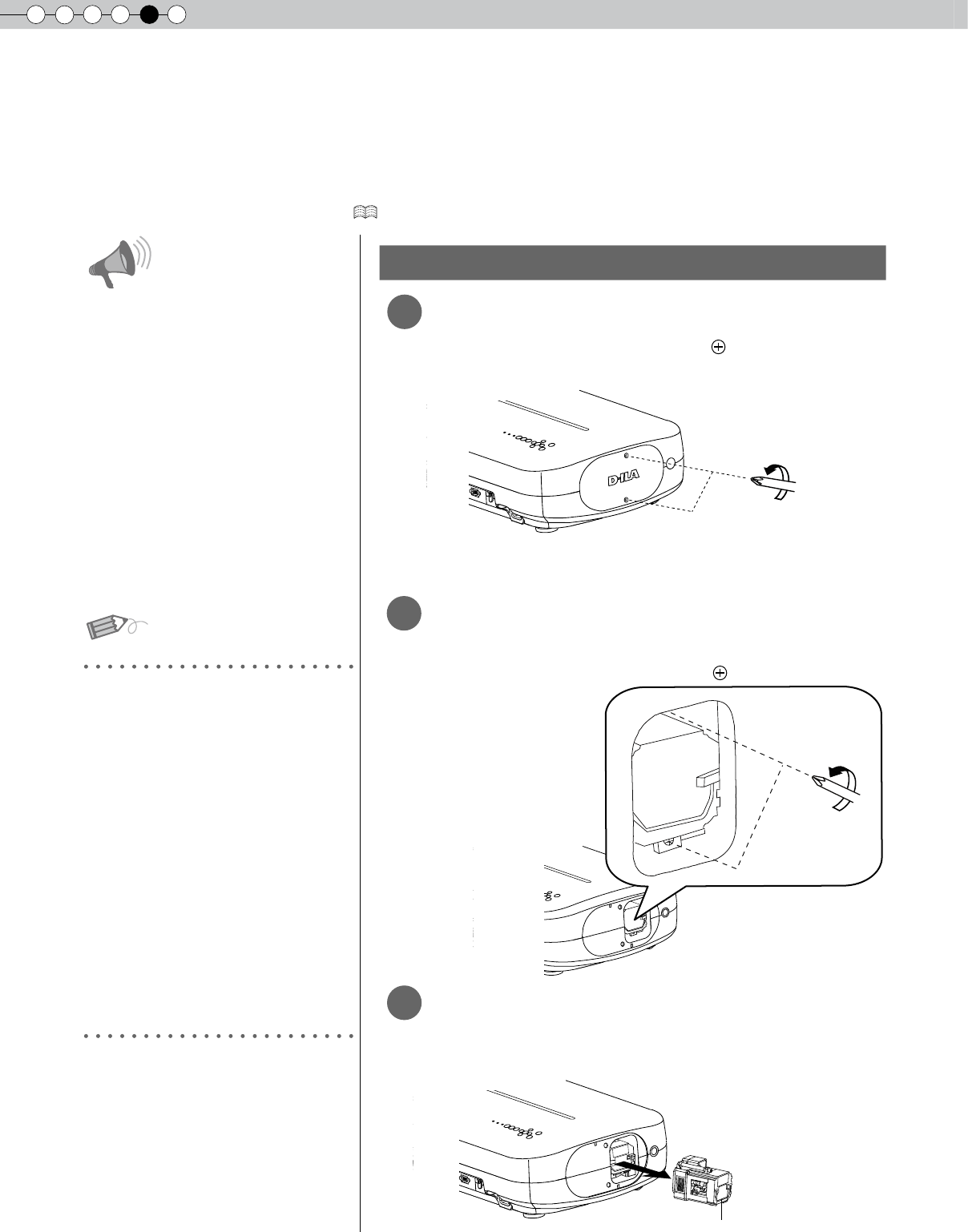 D-ILA