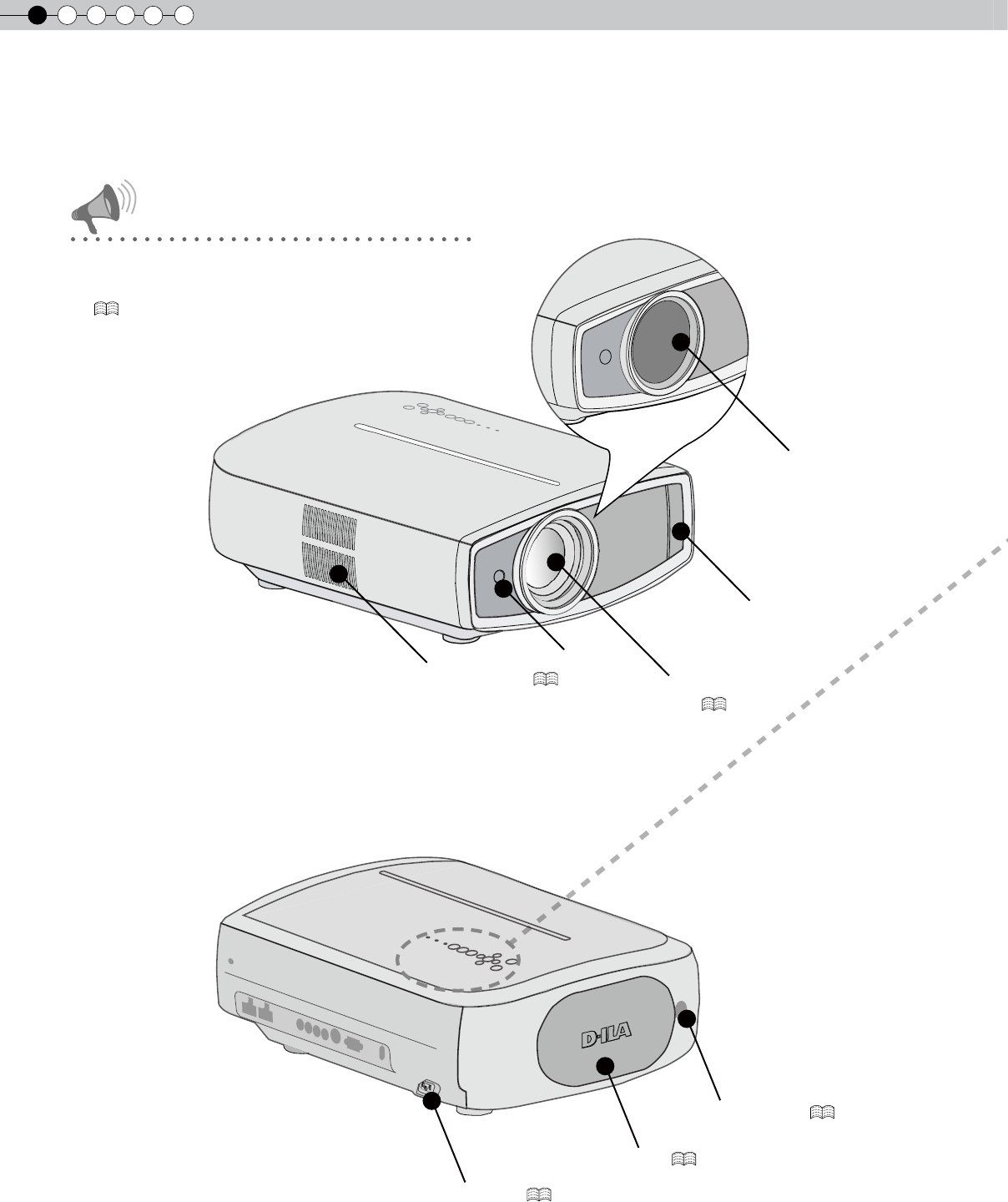 D-ILA