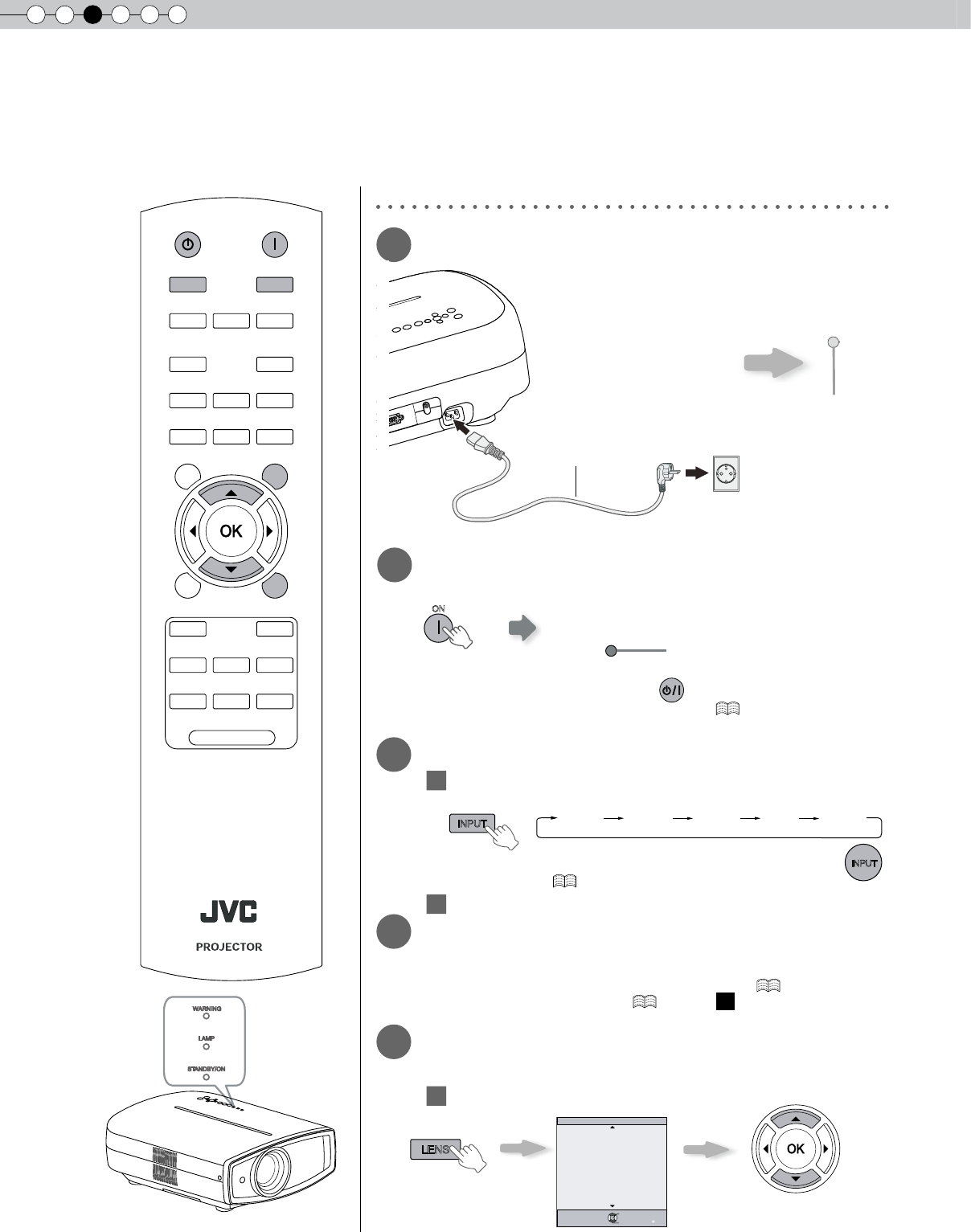 OK

JVC

PROJECTOR

WARNING

LAMP

STANDBY/ON

ON

INPUT

INPUT

LENS

OK