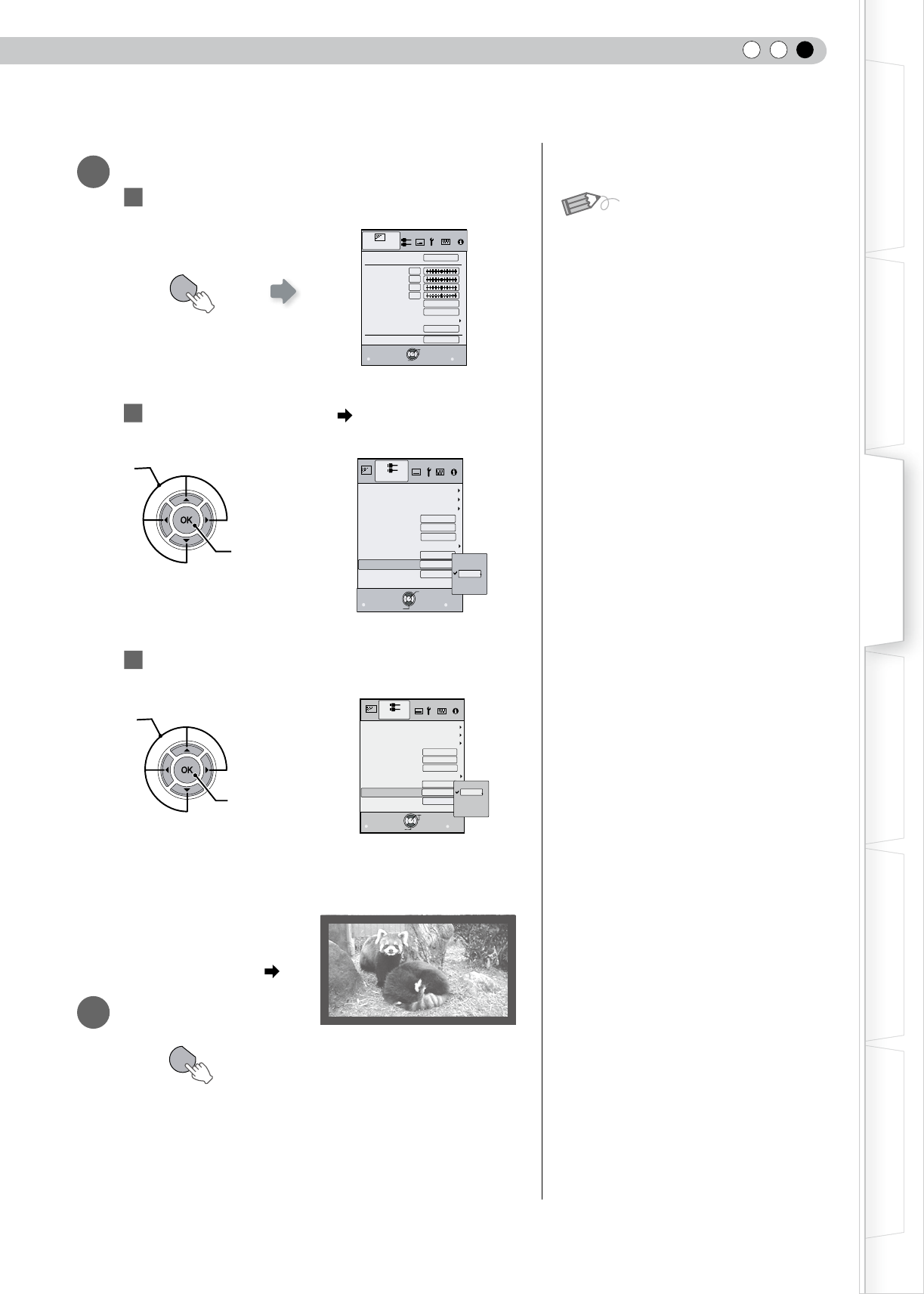 OK

OK