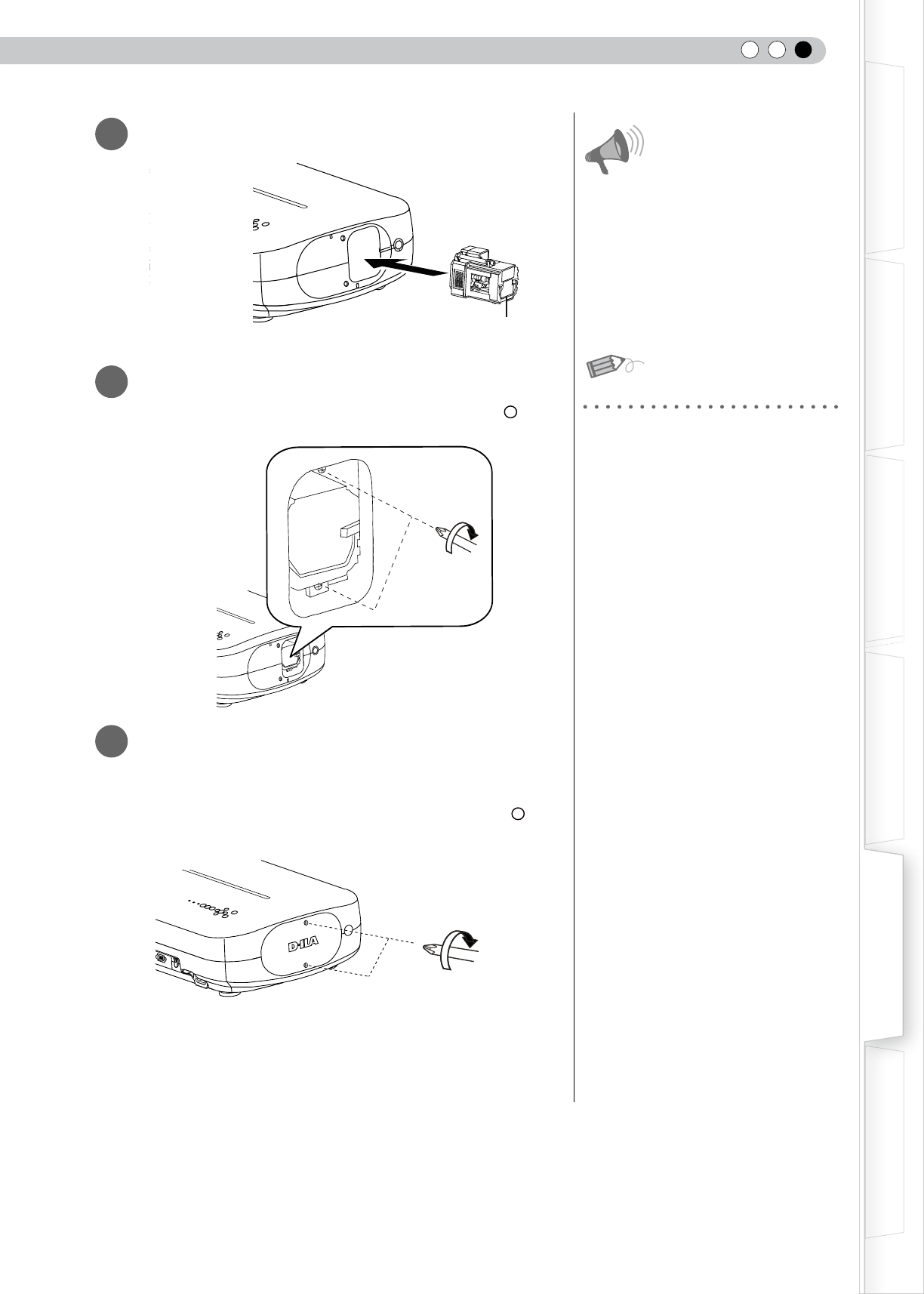 D-ILA