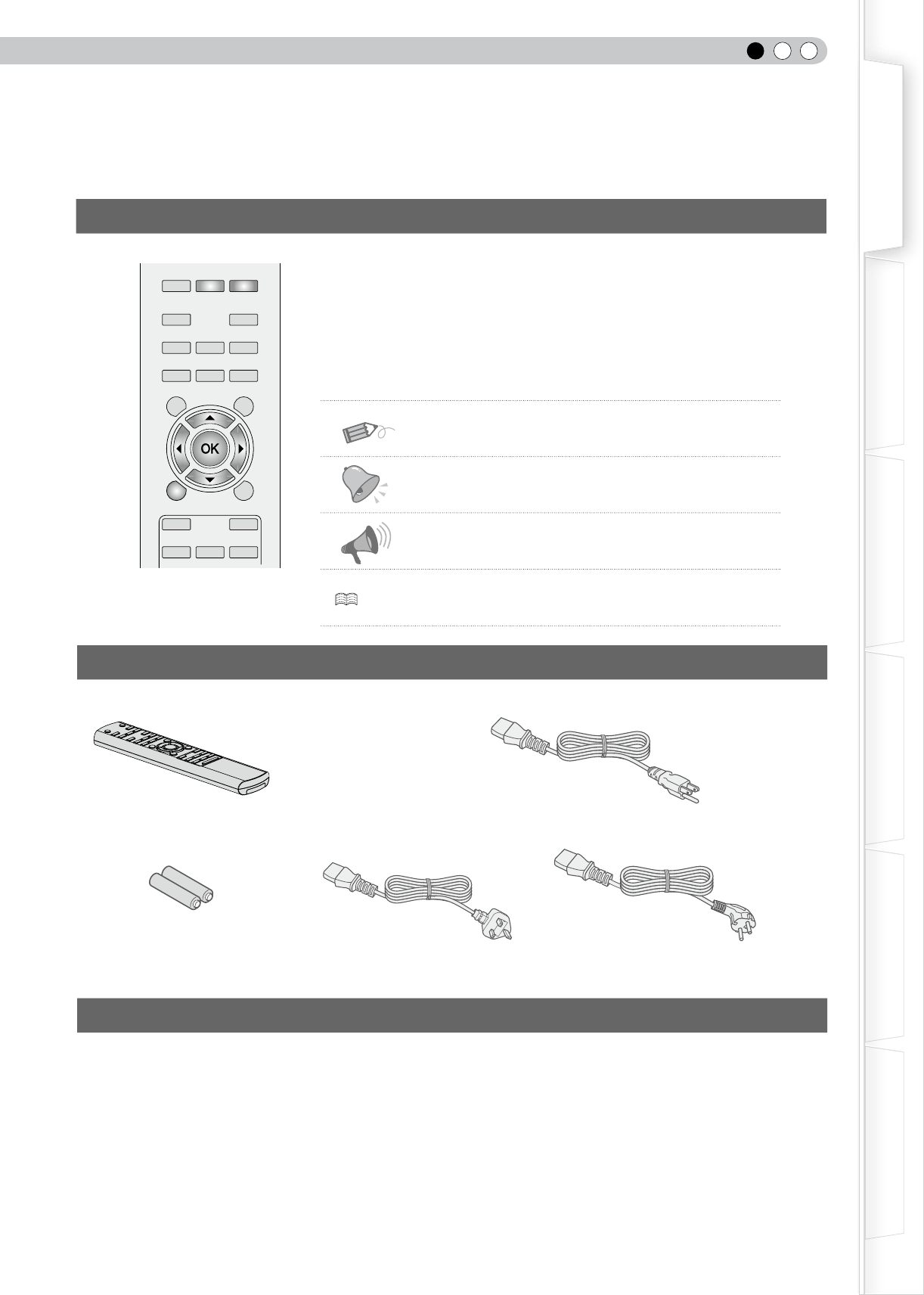 OK