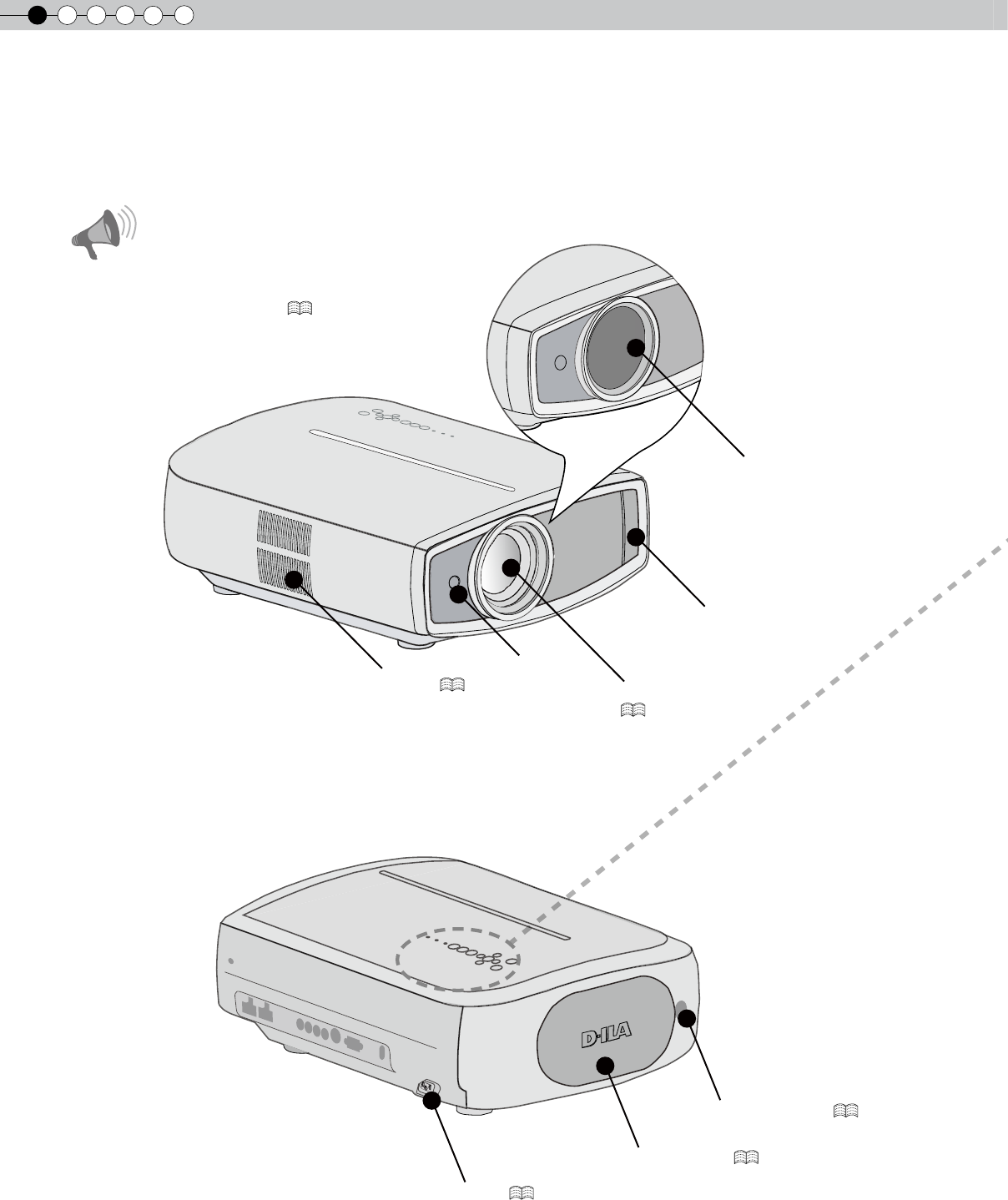 D·ILA