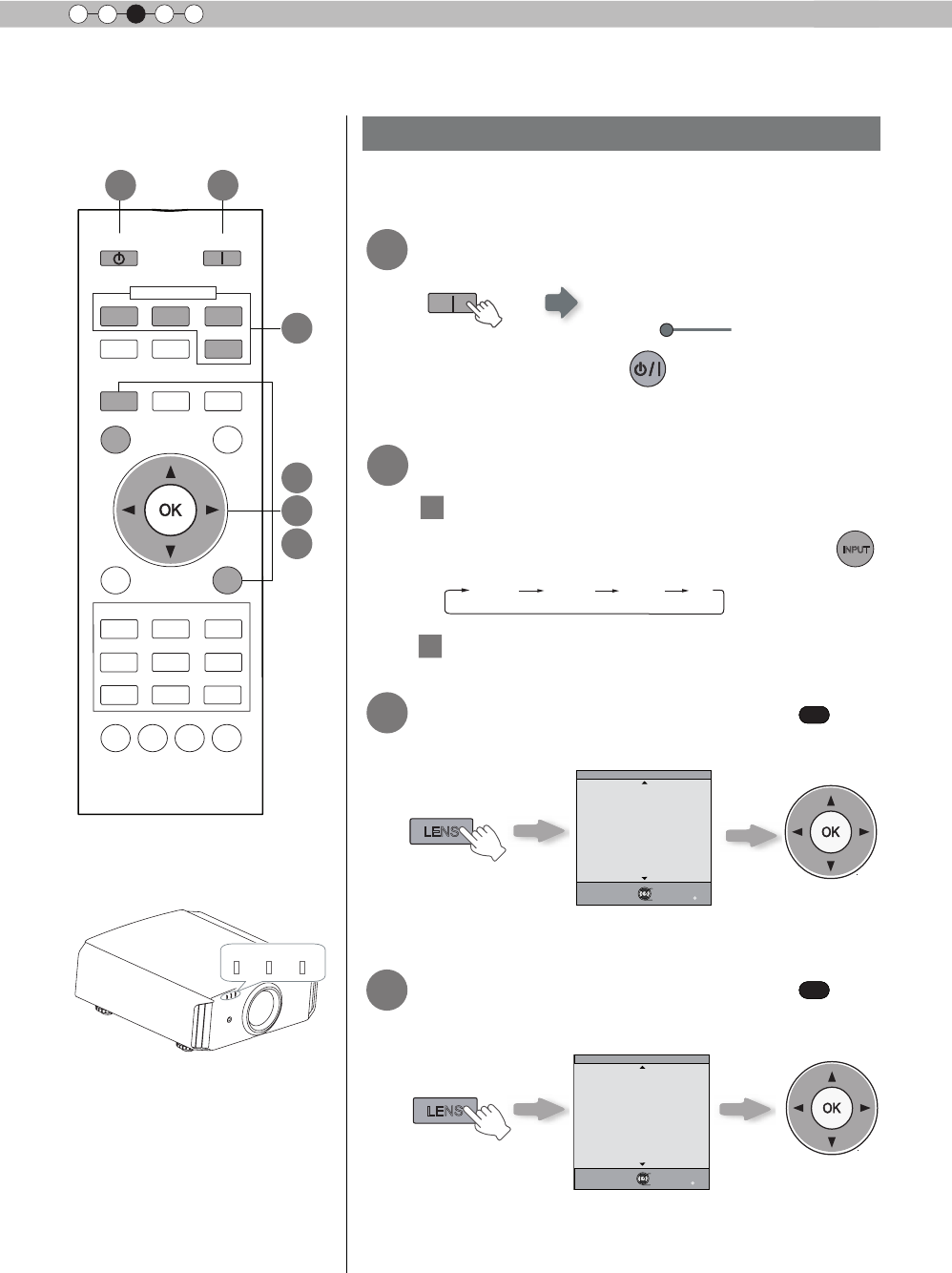 OK

INPUT

LENS

OK

LENS

OK