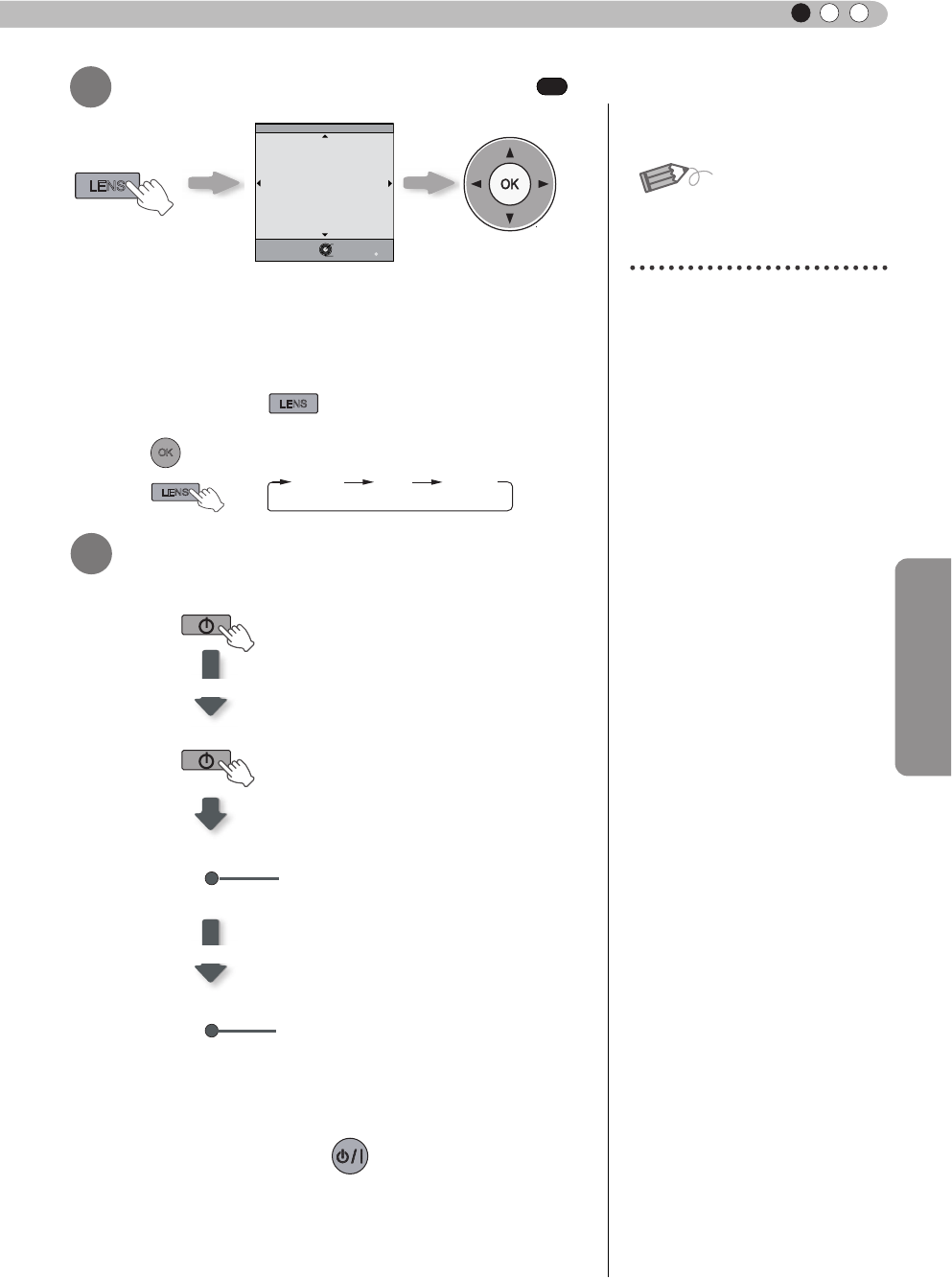 LENS

OK

LENS

OK

LENS