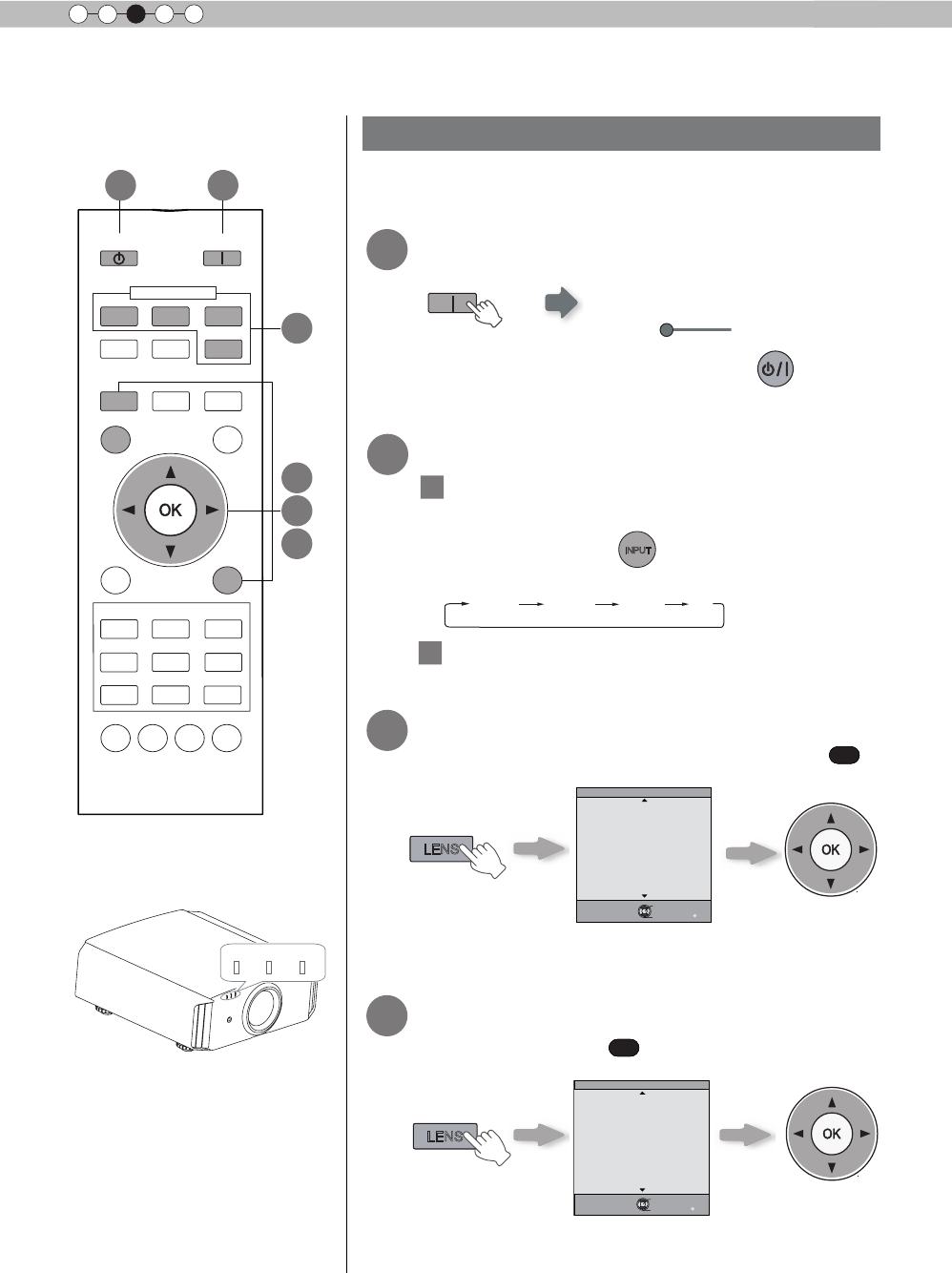 OK

INPUT

LENS

OK

LENS

OK